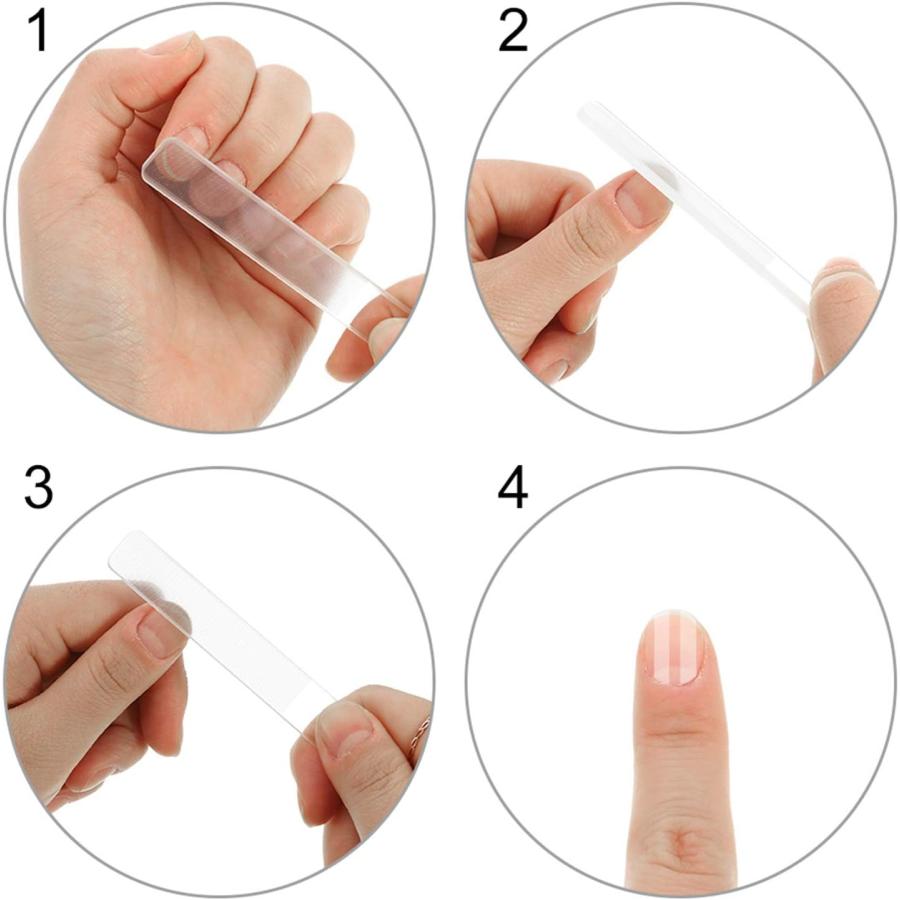 1

2

3

4