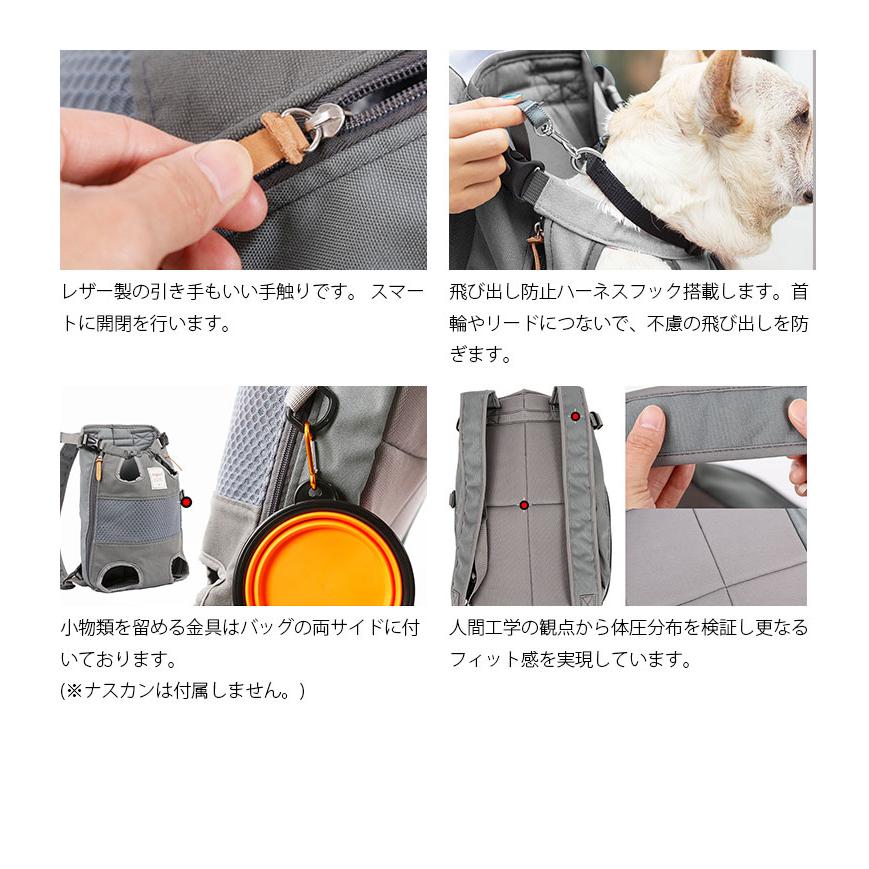 レザー製の引き手もいい手触りです。 スマートに開閉を行います。

飛び出し防止ハーネスフック搭載します。首輪やリードにつないで、不慮の飛び出しを防ぎます。

小物類を留める金具はバッグの両サイドに付いております。
(※ナスカンは付属しません。)

人間工学の観点から体圧分布を検証し更なるフィット感を実現しています。