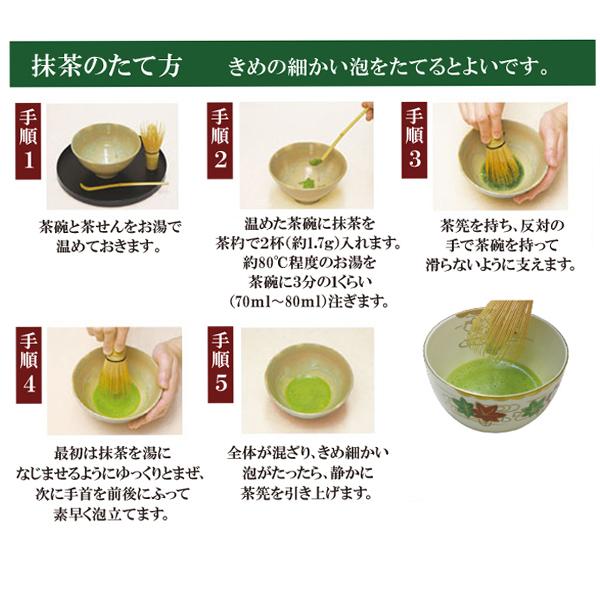 抹茶のたて方　きめの細かい泡をたてるとよいです。

手順1

茶碗と茶せんをお湯で温めておきます。

手順2

温めた茶碗に抹茶を茶杓で2杯（約1.7g）入れます。約80℃程度のお湯を茶碗に3分の1くらい（70ml～80ml）注ぎます。

手順3

茶筅を持ち、反対の手で茶碗を持って滑らないように支えます。

手順4

最初は抹茶を湯になじませるようにゆっくりとまぜ、次に手首を前後にふって素早く泡立てます。

手順5

全体が混ざり、きめ細かい泡がたったら、静かに茶筅を引き上げます。