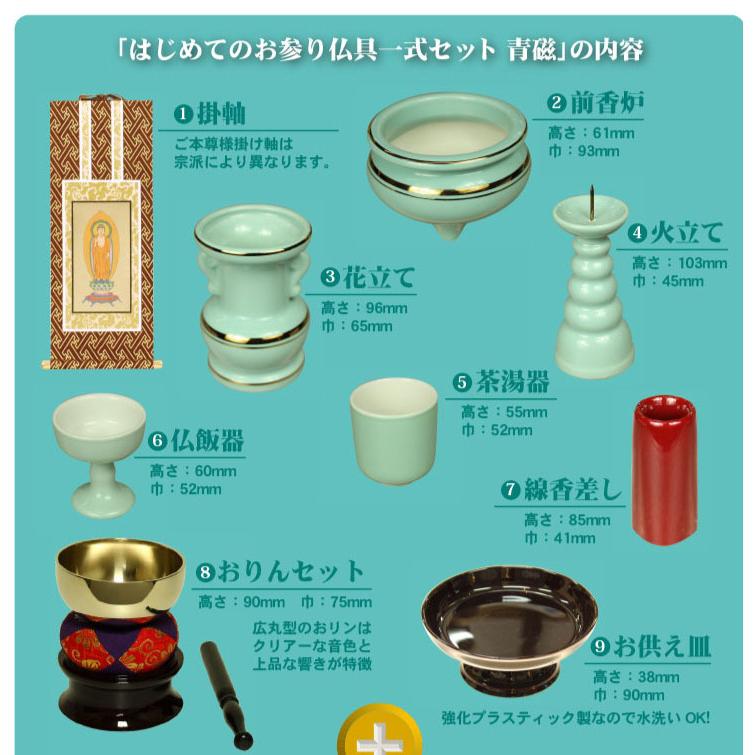 「はじめてのお参り仏具一式セット 青磁」の内容

❶掛軸
ご本尊様掛け軸は宗派により異なります。

❷前香炉
高さ：61mm
巾：93mm

❸花立て
高さ：96mm
巾：65mm

❹火立て
高さ：103mm
巾：45mm

❺茶湯器
高さ：55mm
巾：52mm

❻仏飯器
高さ：60mm
巾：52mm

❼線香差し
高さ：85mm
巾：41mm

❽おりんセット
高さ：90mm　巾：75mm
広丸型のおリンはクリアーな音色と上品な響きが特徴

❾お供え皿
高さ：38mm
巾：90mm
強化プラスティック製なので水洗い OK!