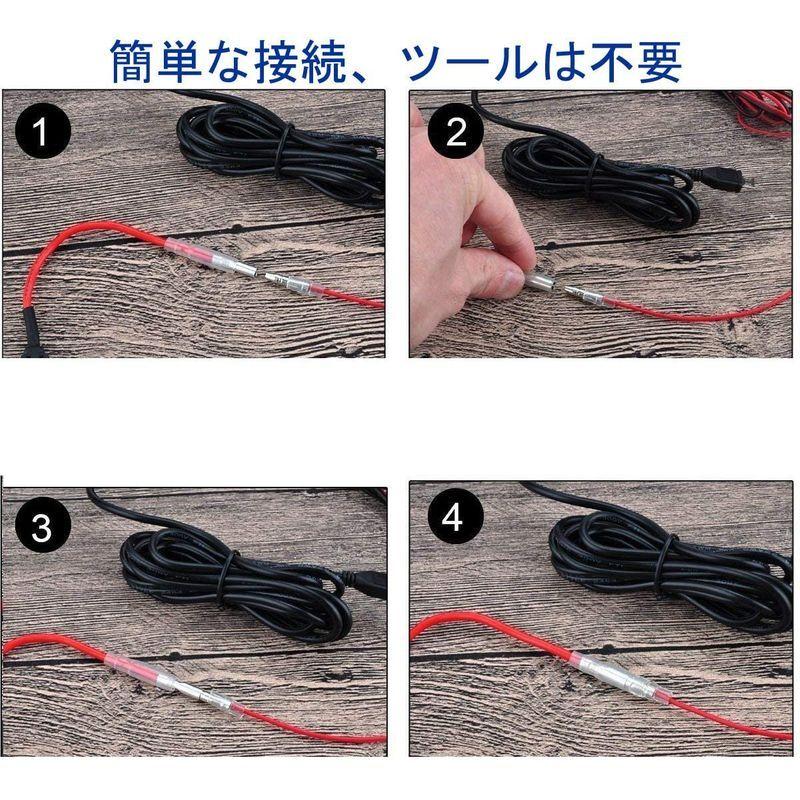 簡単な接続、ツールは不要

1

2

3

4