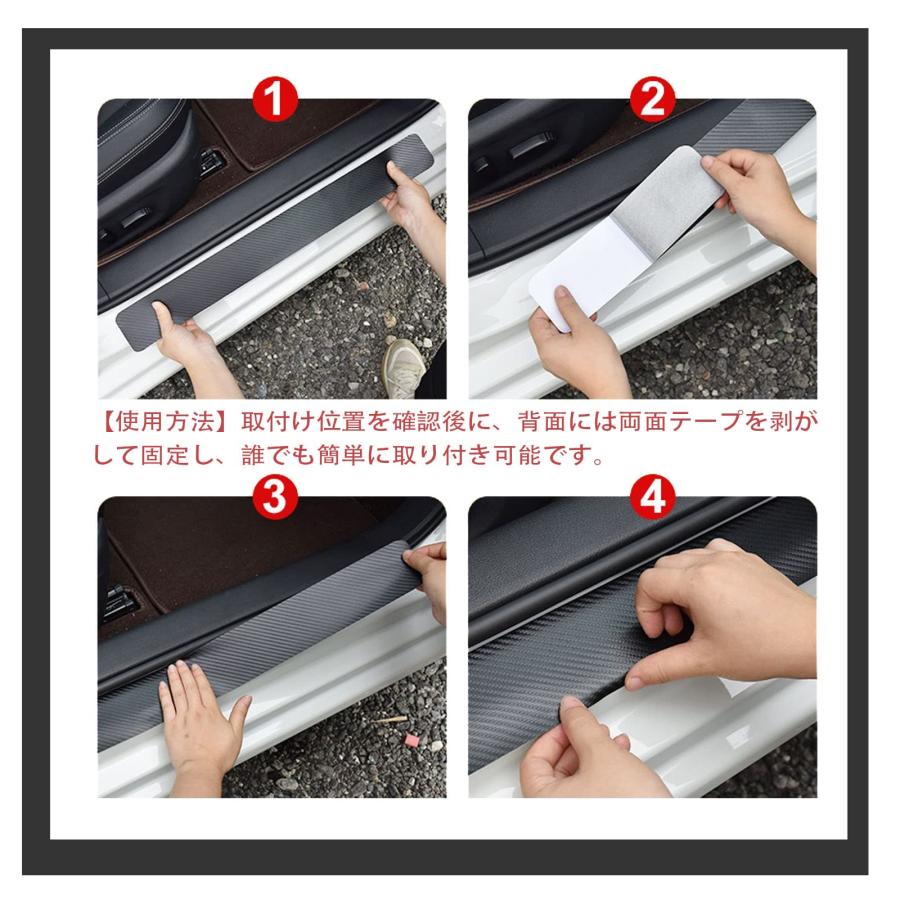 1

2

【使用方法】取付け位置を確認後に、背面には両面テープを剥がして固定し、誰でも簡単に取り付き可能です。

3

4