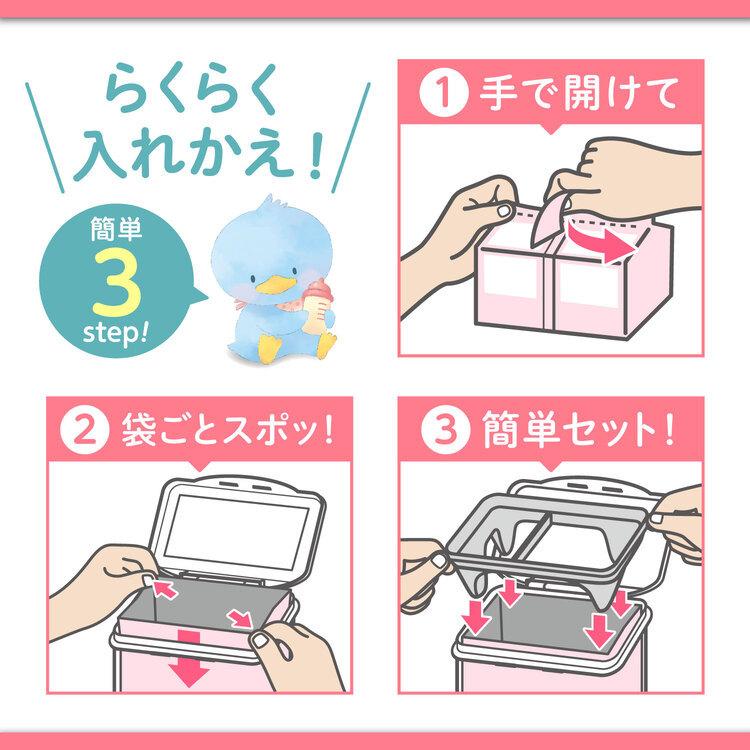 らくらく
入れかえ!

簡単
3
step!

1 手で開けて

2 袋ごとスポッ!

3 簡単セット!