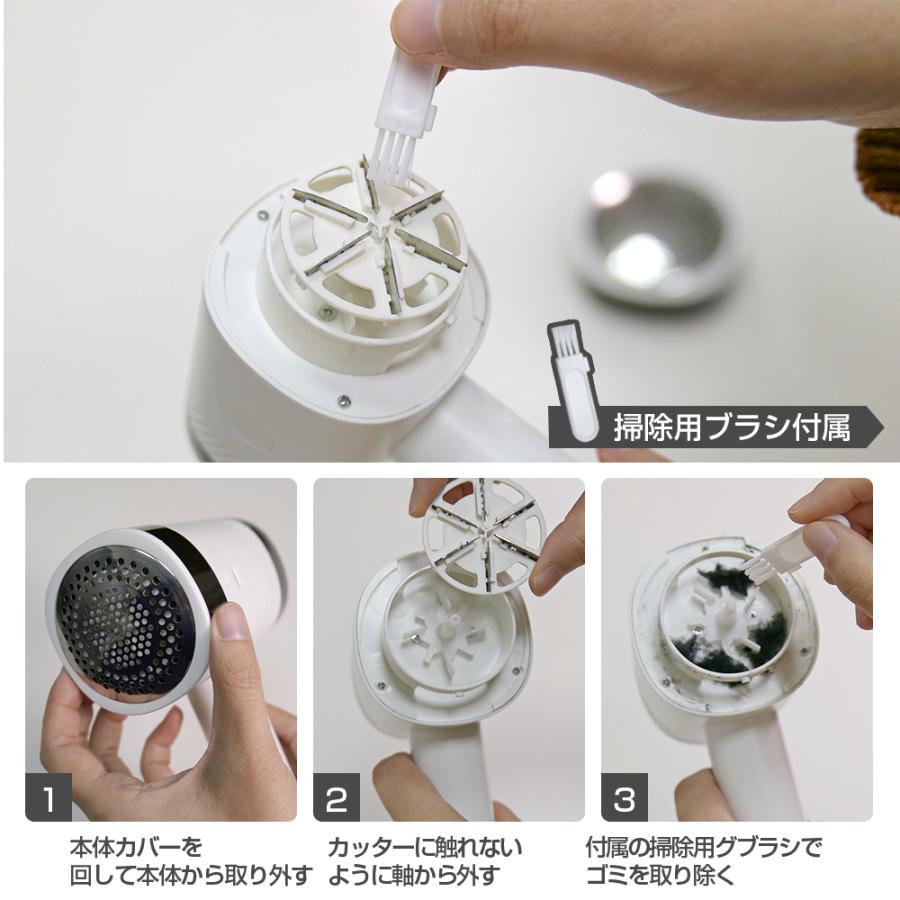 掃除用ブラシ付属

1

本体カバーを
回して本体から取り外す

2

カッターに触れない
ように軸から外す

3

付属の掃除用グブラシで
ゴミを取り除く