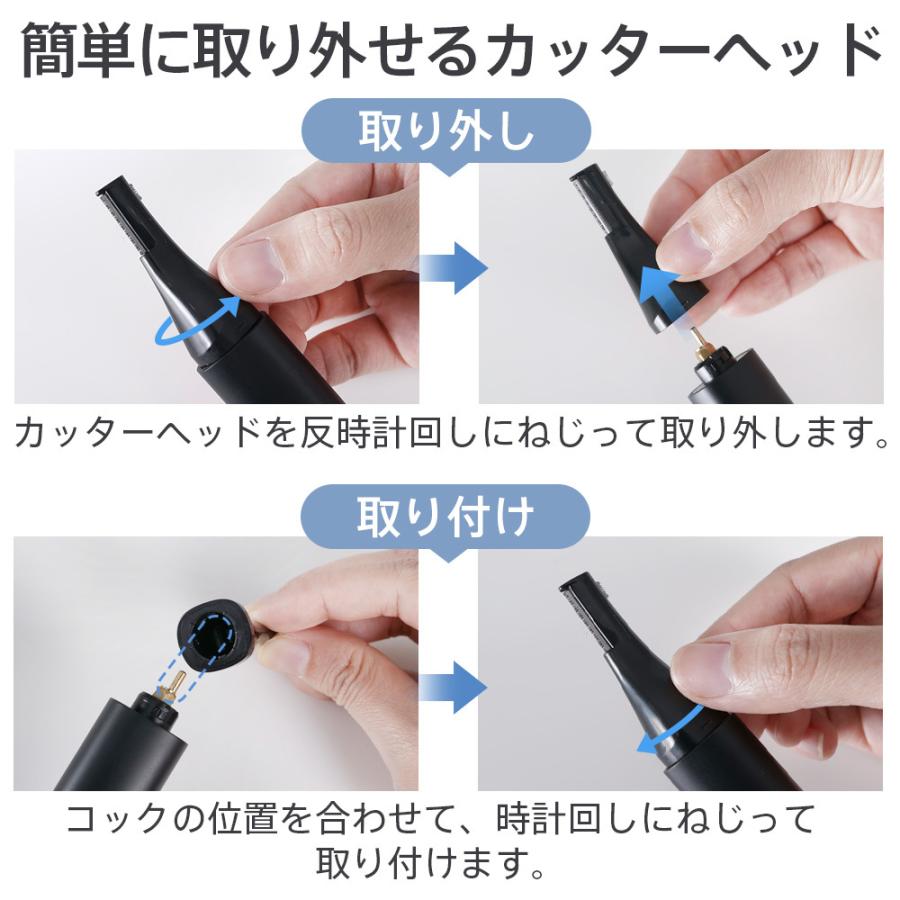 簡単に取り外せるカッターヘッド

取り外し

カッターヘッドを反時計回しにねじって取り外します。

取り付け

コックの位置を合わせて、時計回しにねじって取り付けます。