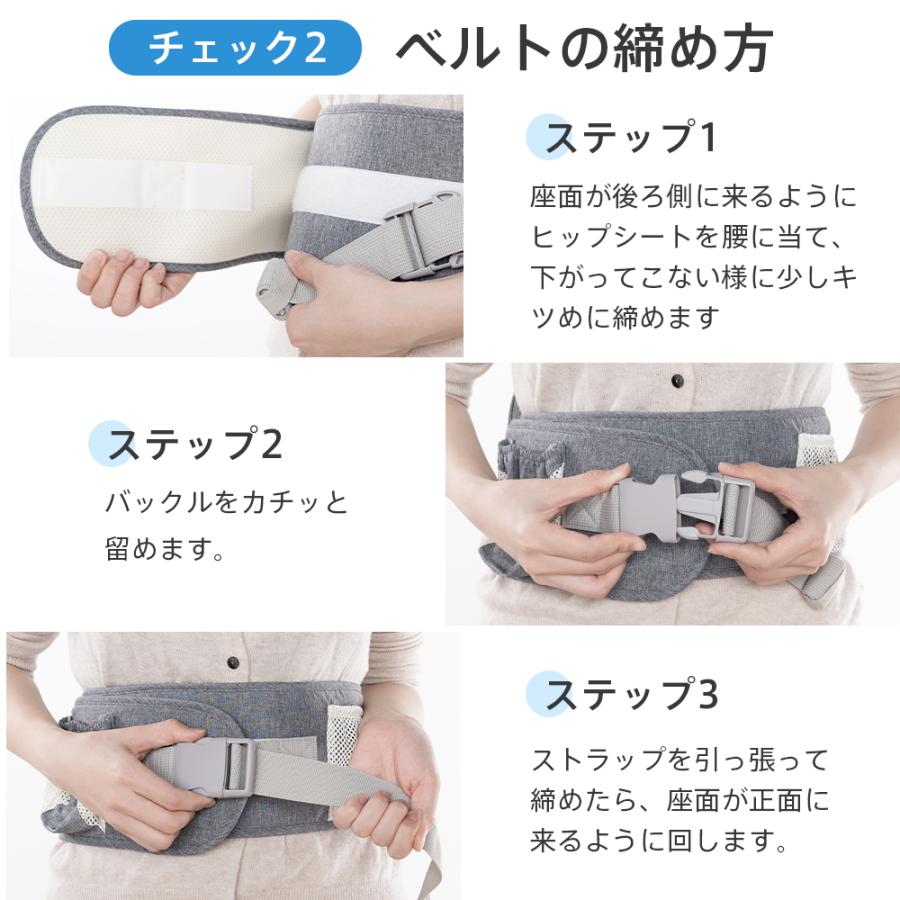 チェック2 ベルトの締め方

ステップ1

座面が後ろ側に来るようにヒップシートを腰に当て、下がってこない様に少しキツめに締めます

ステップ2

バックルをカチッと留めます。

ステップ3

ストラップを引っ張って締めたら、座面が正面に来るように回します。