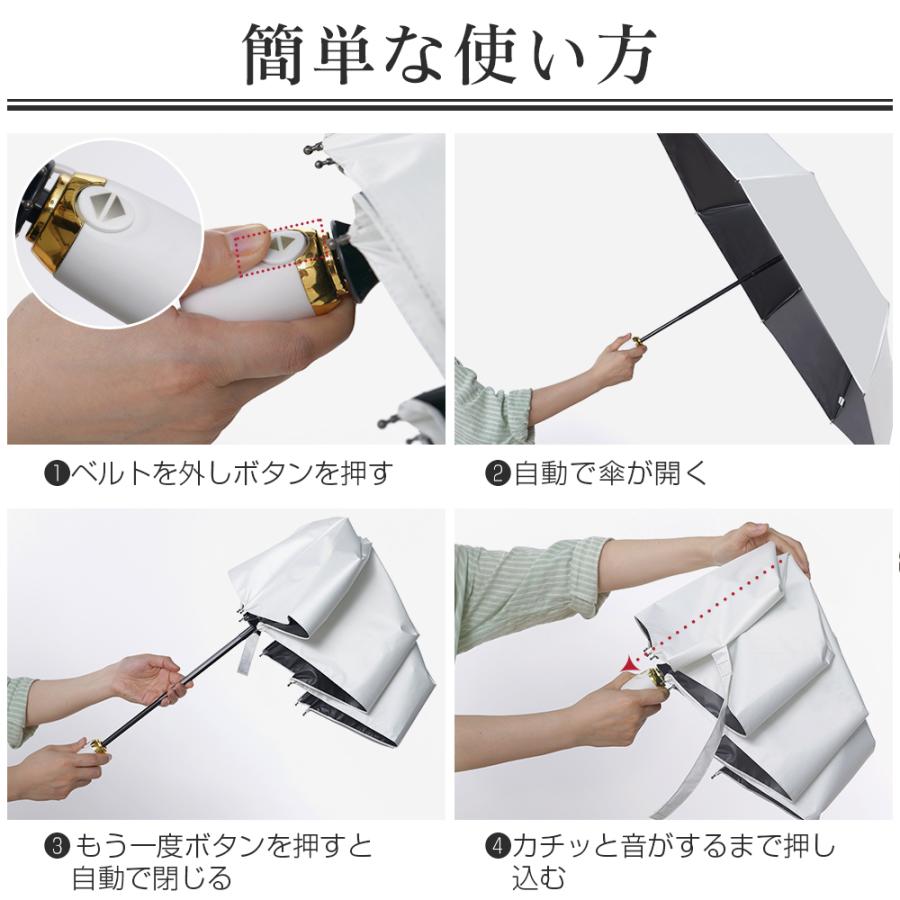 簡単な使い方

❶ベルトを外しボタンを押す

❷自動で傘が開く

❸もう一度ボタンを押すと自動で閉じる

❹カチッと音がするまで押し込む