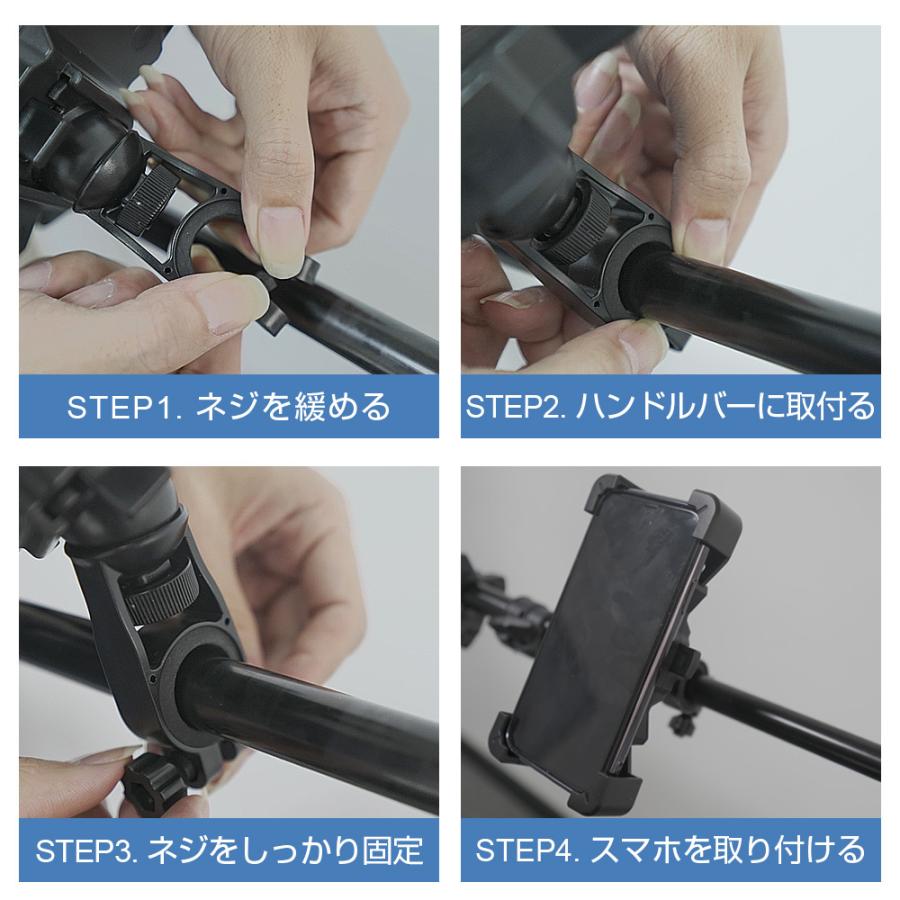 STEP1. ネジを緩める

STEP2. ハンドルバーに取付る

STEP3. ネジをしっかり固定

STEP4. スマホを取り付ける