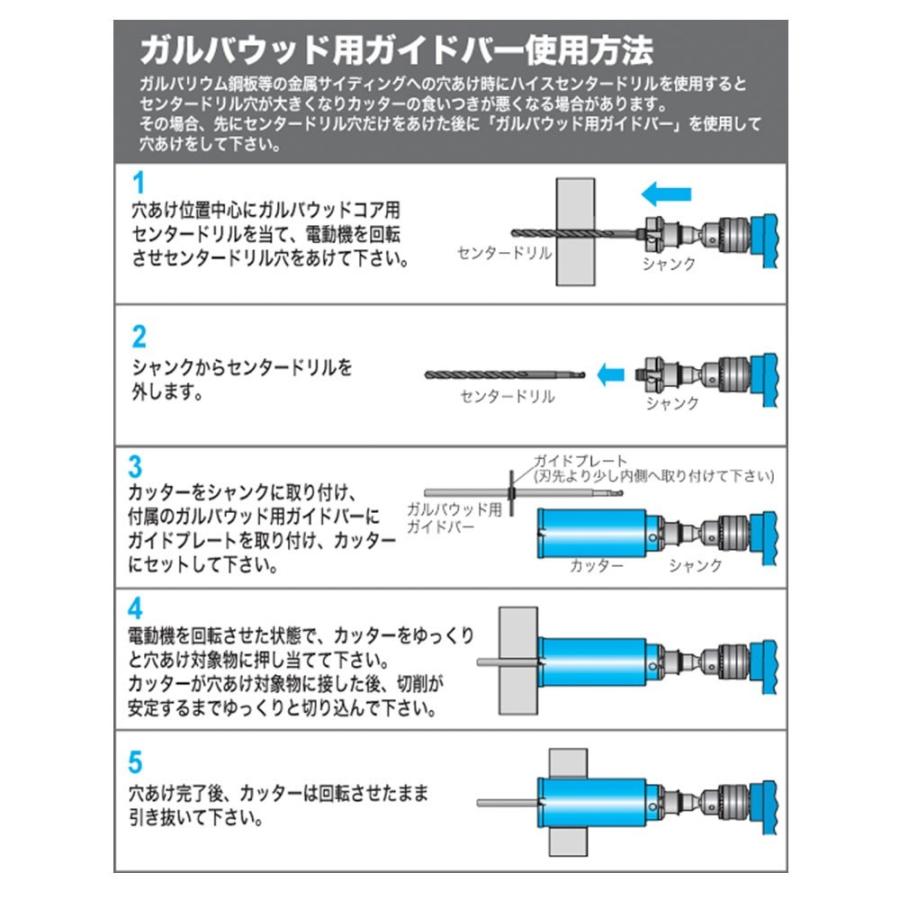 ガルバウッド用ガイドバー使用方法

ガルバリウム鋼板等の金属サイディングへの穴あけ時にハイスセンタードリルを使用するとセンタードリル穴が大きくなりカッターの食いつきが悪くなる場合があります。
その場合、先にセンタードリル穴だけをあけた後に「ガルバウッド用ガイドバー」を使用して穴あけをして下さい。

1
穴あけ位置中心にガルバウッドコア用センタードリルを当て、電動機を回転させセンタードリル穴をあけて下さい。

センタードリル
シャンク

2
シャンクからセンタードリルを外します。

センタードリル
シャンク

3
カッターをシャンクに取り付け、付属のガルバウッド用ガイドバーにガイドプレートを取り付け、カッターにセットして下さい。

ガイドプレート
(刃先より少し内側へ取り付けて下さい)
ガルバウッド用ガイドバー
カッター
シャンク

4
電動機を回転させた状態で、カッターをゆっくりと穴あけ対象物に押し当てて下さい。
カッターが穴あけ対象物に接した後、切削が安定するまでゆっくりと切り込んで下さい。

5
穴あけ完了後、カッターは回転させたまま引き抜いて下さい。