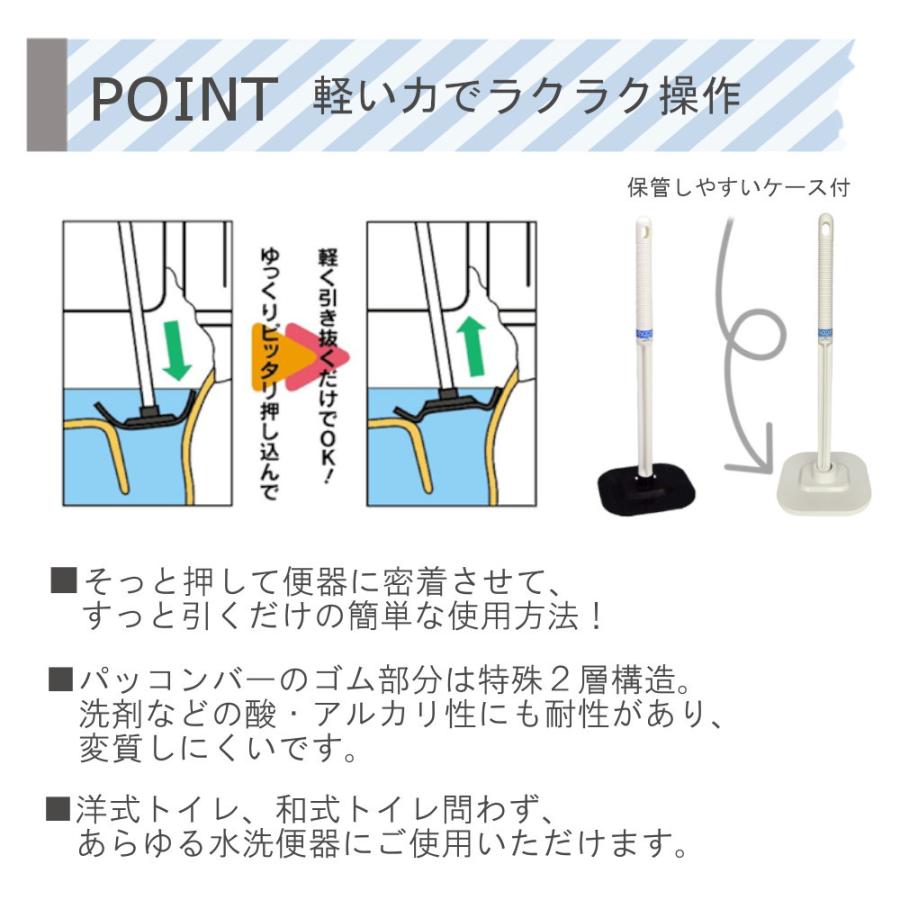 POINT 軽い力でラクラク操作

保管しやすいケース付

ゆっくりピッタリ押し込んで

軽く引き抜くだけでOK!

■そっと押して便器に密着させて、すっと引くだけの簡単な使用方法!

■パッコンバーのゴム部分は特殊2層構造。洗剤などの酸・アルカリ性にも耐性があり、変質しにくいです。

■洋式トイレ、和式トイレ問わず、あらゆる水洗便器にご使用いただけます。