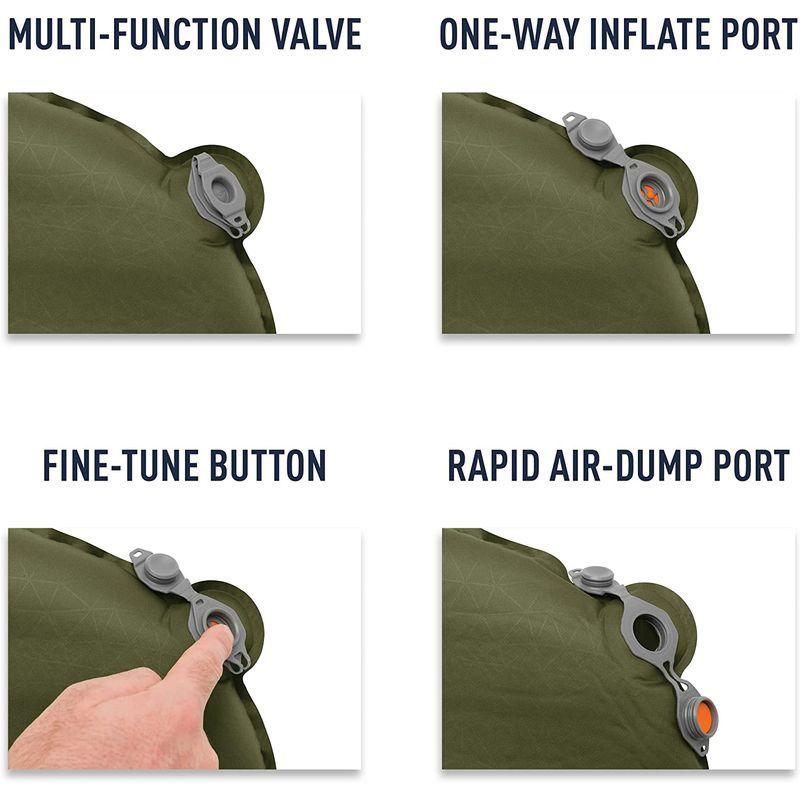 MULTI-FUNCTION VALVE

ONE-WAY INFLATE PORT

FINE-TUNE BUTTON

RAPID AIR-DUMP PORT