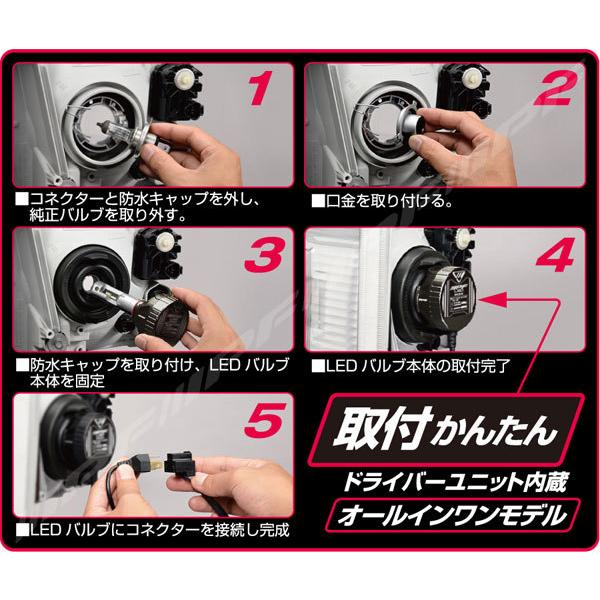 1

■コネクターと防水キャップを外し、純正バルブを取り外す。

2

■口金を取り付ける。

3

■防水キャップを取り付け、LED バルブ本体を固定

4

■LED バルブ本体の取付完了

5

■LED バルブにコネクターを接続し完成

取付かんたん

ドライバーユニット内蔵

オールインワンモデル