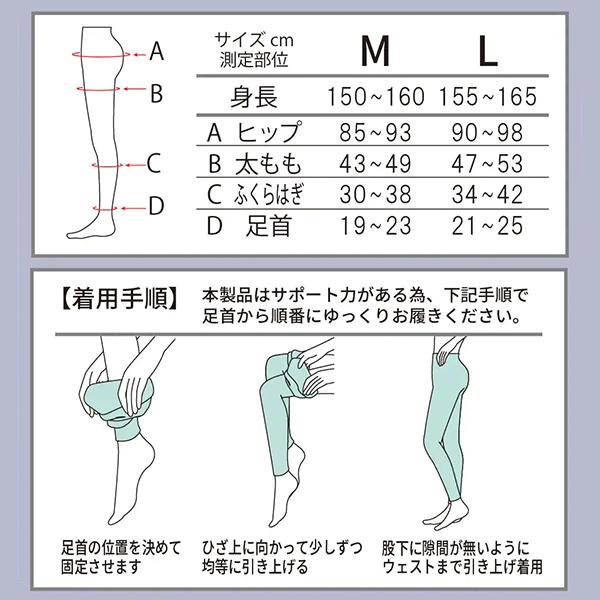 A
B
C
D

| サイズ cm 測定部位 | M | L |
|---|---|---|
| 身長 | 150~160 | 155~165 |
| A ヒップ | 85~93 | 90~98 |
| B 太もも | 43~49 | 47~53 |
| C ふくらはぎ | 30~38 | 34~42 |
| D 足首 | 19~23 | 21~25 |

【着用手順】 本製品はサポート力がある為、下記手順で足首から順番にゆっくりお履きください。

足首の位置を決めて固定させます

ひざ上に向かって少しずつ均等に引き上げる

股下に隙間が無いようにウェストまで引き上げ着用