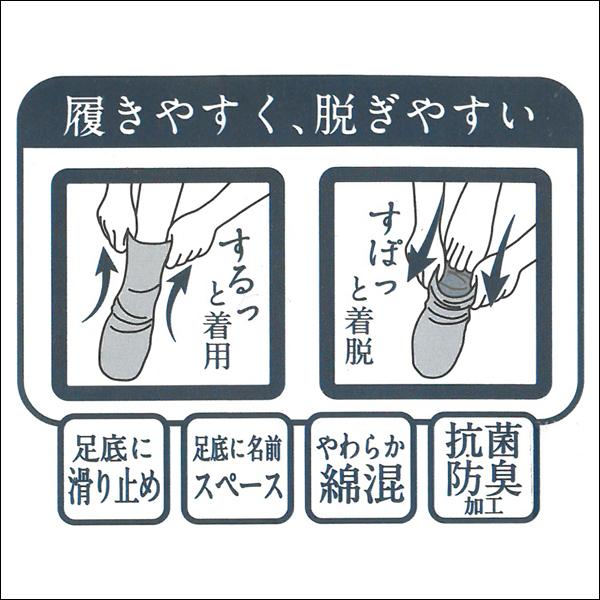 履きやすく、脱ぎやすい

するっと着用

すぽっと着脱

足底に滑り止め

足底に名前スペース

やわらか綿混

抗菌防臭加工