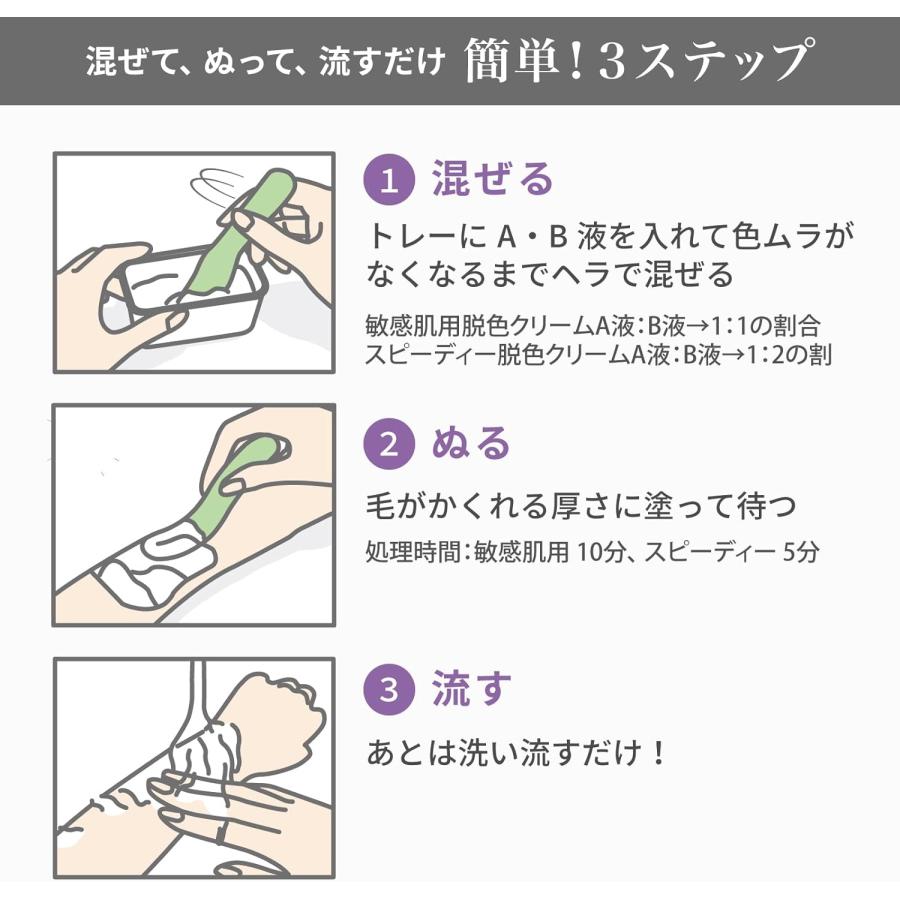 混ぜて、ぬって、流すだけ 簡単！3ステップ

1 混ぜる

トレーに A・B 液を入れて色ムラがなくなるまでヘラで混ぜる

敏感肌用脱色クリームA液：B液→1：1の割合
スピーディー脱色クリームA液：B液→1：2の割

2 ぬる

毛がかくれる厚さに塗って待つ

処理時間：敏感肌用 10分、スピーディー 5分

3 流す

あとは洗い流すだけ！