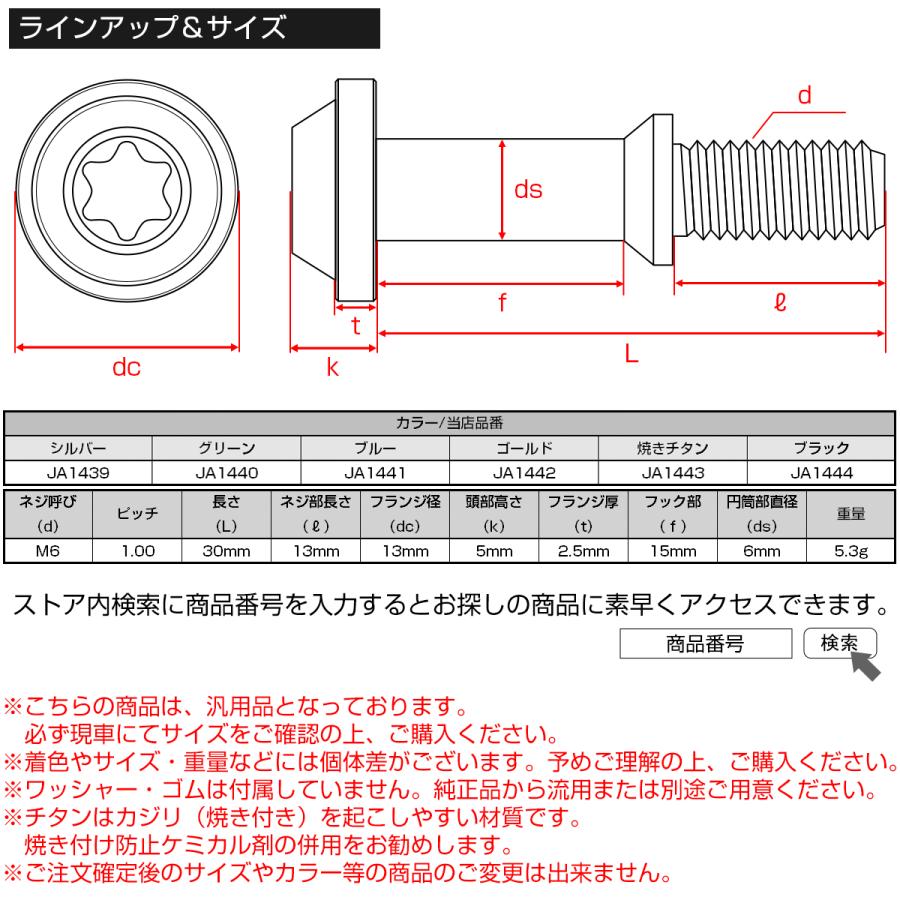 ラインアップ＆サイズ

d

ds

f

ℓ

t

L

dc

k

| カラー/当店品番 | | | | | |
|---|---|---|---|---|---|
| シルバー | グリーン | ブルー | ゴールド | 焼きチタン | ブラック |
| JA1439 | JA1440 | JA1441 | JA1442 | JA1443 | JA1444 |

| ネジ呼び (d) | ピッチ | 長さ (L) | ネジ部長さ (ℓ) | フランジ径 (dc) | 頭部高さ (k) | フランジ厚 (t) | フック部 (f) | 円筒部直径 (ds) | 重量 |
|---|---|---|---|---|---|---|---|---|---|
| M6 | 1.00 | 30mm | 13mm | 13mm | 5mm | 2.5mm | 15mm | 6mm | 5.3g |

ストア内検索に商品番号を入力するとお探しの商品に素早くアクセスできます。

商品番号 検索

※こちらの商品は、汎用品となっております。
必ず現車にてサイズをご確認の上、ご購入ください。
※着色やサイズ・重量などには個体差がございます。予めご理解の上、ご購入ください。
※ワッシャー・ゴムは付属していません。純正品から流用または別途ご用意ください。
※チタンはカジリ（焼き付き）を起こしやすい材質です。
焼き付け防止ケミカル剤の併用をお勧めします。
※ご注文確定後のサイズやカラー等の商品のご変更は出来ません。