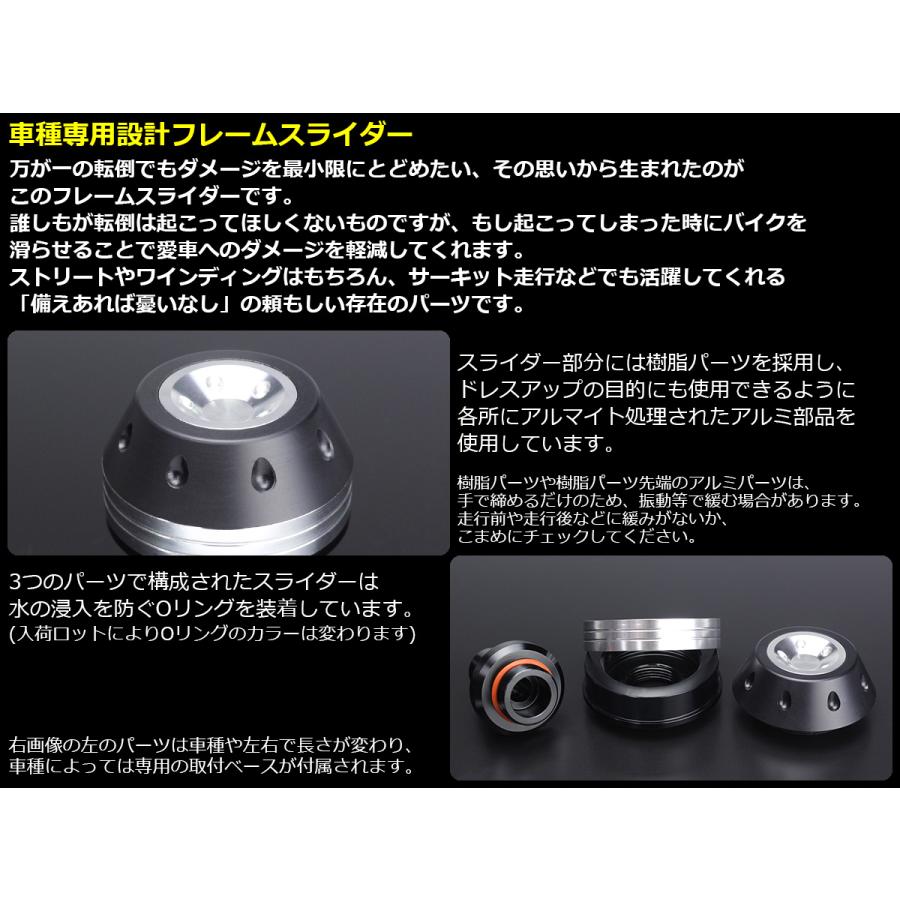 車種専用設計フレームスライダー

万が一の転倒でもダメージを最小限にとどめたい、その思いから生まれたのがこのフレームスライダーです。
誰しもが転倒は起こってほしくないものですが、もし起こってしまった時にバイクを滑らせることで愛車へのダメージを軽減してくれます。
ストリートやワインディングはもちろん、サーキット走行などでも活躍してくれる「備えあれば憂いなし」の頼もしい存在のパーツです。

スライダー部分には樹脂パーツを採用し、ドレスアップの目的にも使用できるように各所にアルマイト処理されたアルミ部品を使用しています。

樹脂パーツや樹脂パーツ先端のアルミパーツは、手で締めるだけのため、振動等で緩む場合があります。
走行前や走行後などに緩みがないか、こまめにチェックしてください。

3つのパーツで構成されたスライダーは水の浸入を防ぐOリングを装着しています。
(入荷ロットによりOリングのカラーは変わります)

右画像の左のパーツは車種や左右で長さが変わり、車種によっては専用の取付ベースが付属されます。