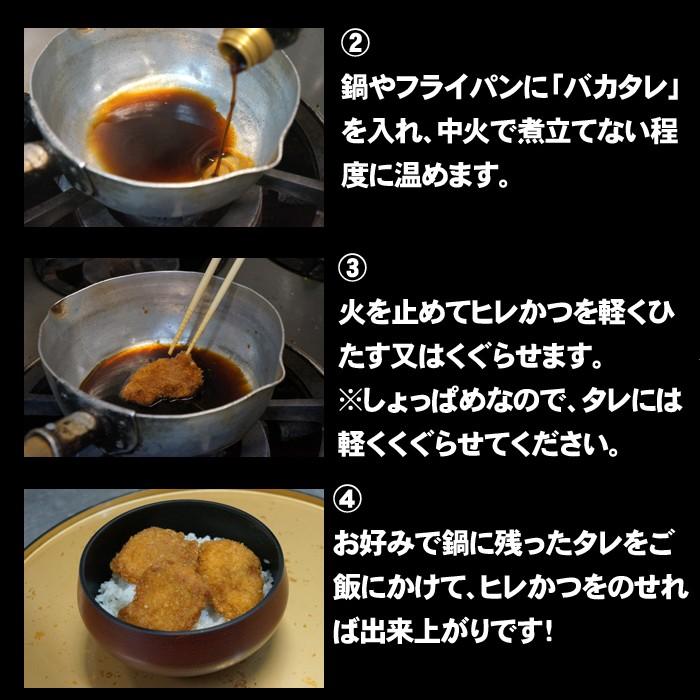 ②
鍋やフライパンに「バカタレ」を入れ、中火で煮立てない程度に温めます。

③
火を止めてヒレかつを軽くひたす又はくぐらせます。
※しょっぱめなので、タレには軽くくぐらせてください。

④
お好みで鍋に残ったタレをご飯にかけて、ヒレかつをのせれば出来上がりです!