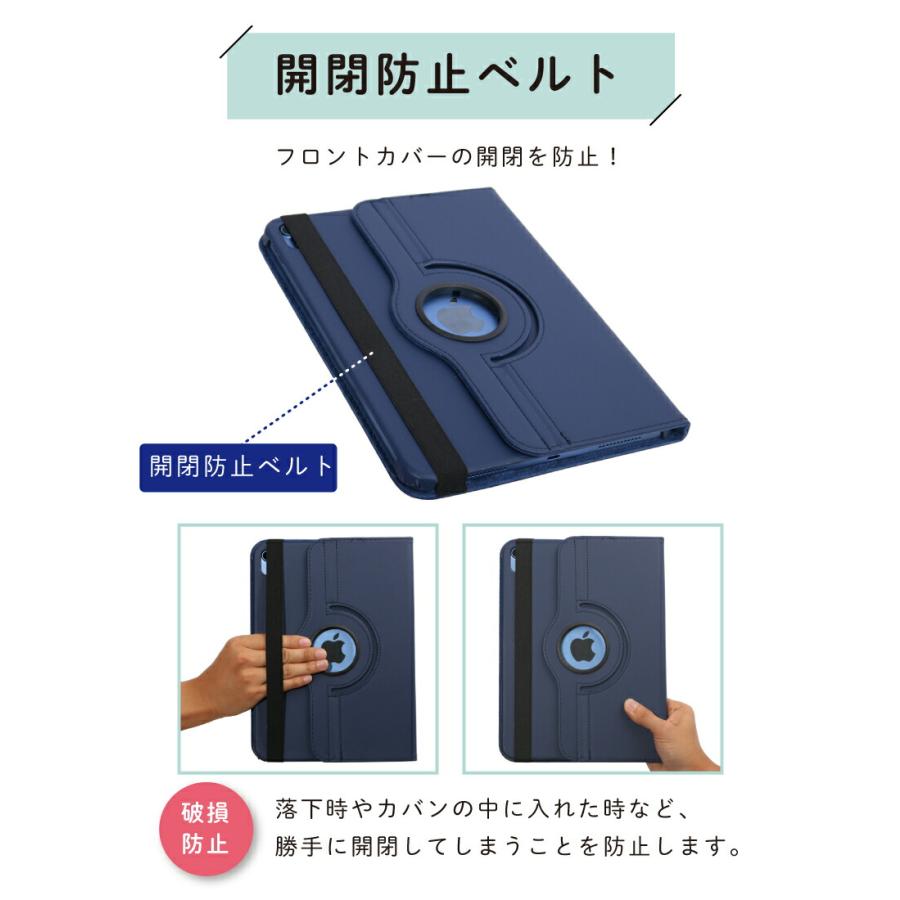 開閉防止ベルト

フロントカバーの開閉を防止！

開閉防止ベルト

破損防止

落下時やカバンの中に入れた時など、勝手に開閉してしまうことを防止します。