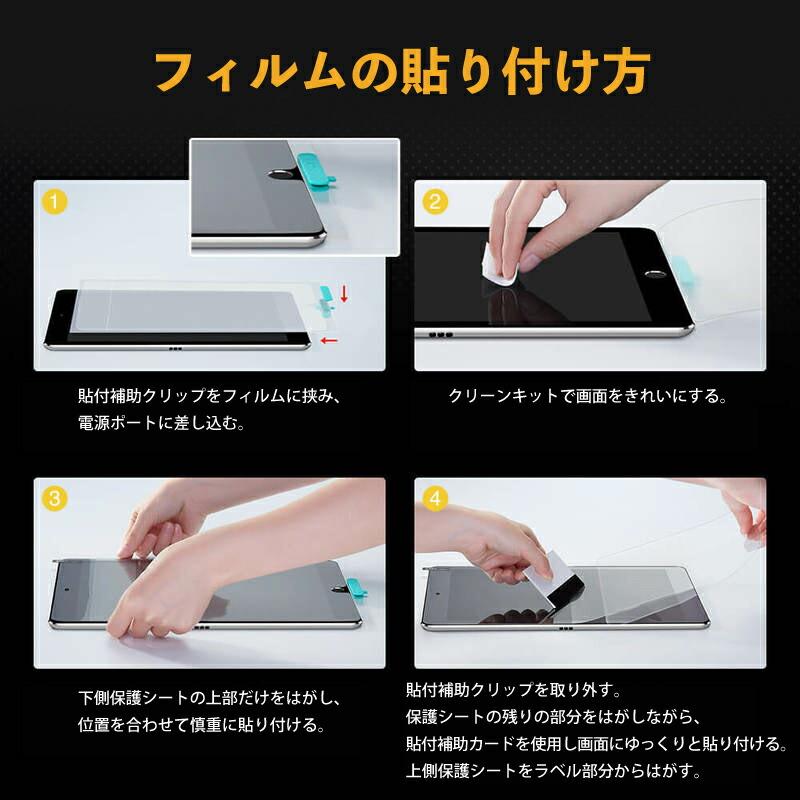 フィルムの貼り付け方

1

貼付補助クリップをフィルムに挟み、電源ポートに差し込む。

2

クリーンキットで画面をきれいにする。

3

下側保護シートの上部だけをはがし、位置を合わせて慎重に貼り付ける。

4

貼付補助クリップを取り外す。
保護シートの残りの部分をはがしながら、
貼付補助カードを使用し画面にゆっくりと貼り付ける。
上側保護シートをラベル部分からはがす。