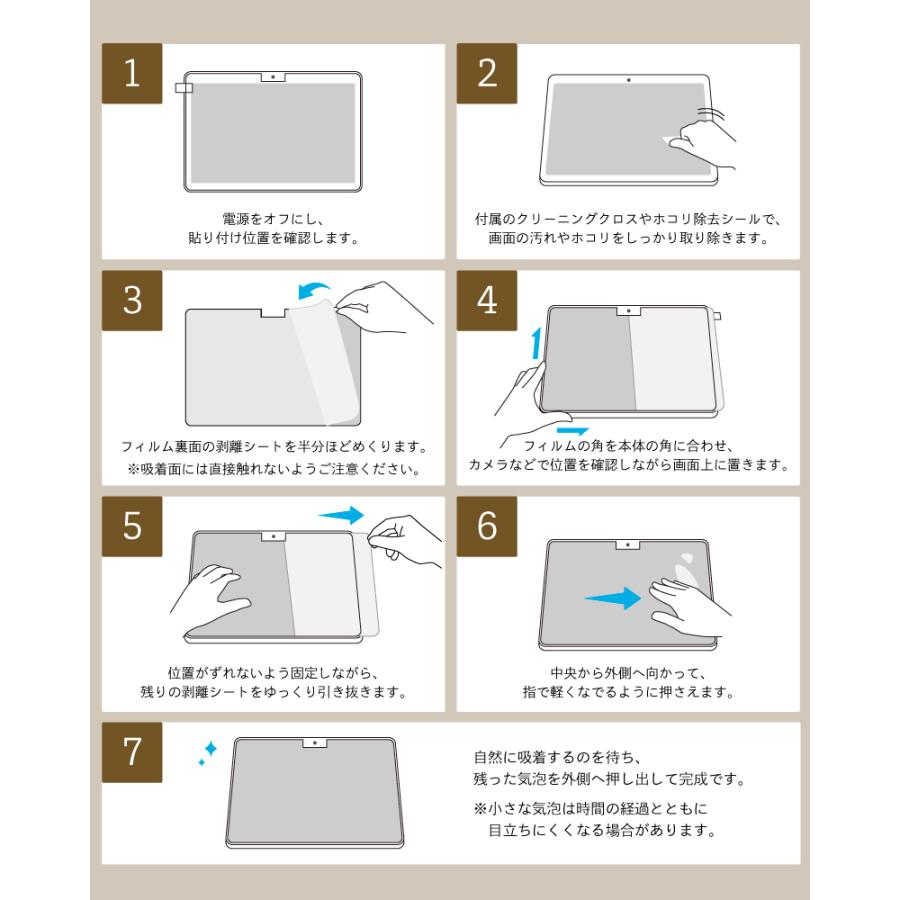 1

電源をオフにし、
貼り付け位置を確認します。

2

付属のクリーニングクロスやホコリ除去シールで、
画面の汚れやホコリをしっかり取り除きます。

3

フィルム裏面の剥離シートを半分ほどめくります。
※吸着面には直接触れないようご注意ください。

4

フィルムの角を本体の角に合わせ、
カメラなどで位置を確認しながら画面上に置きます。

5

位置がずれないよう固定しながら、
残りの剥離シートをゆっくり引き抜きます。

6

中央から外側へ向かって、
指で軽くなでるように押さえます。

7

自然に吸着するのを待ち、
残った気泡を外側へ押し出して完成です。
※小さな気泡は時間の経過とともに
目立ちにくくなる場合があります。