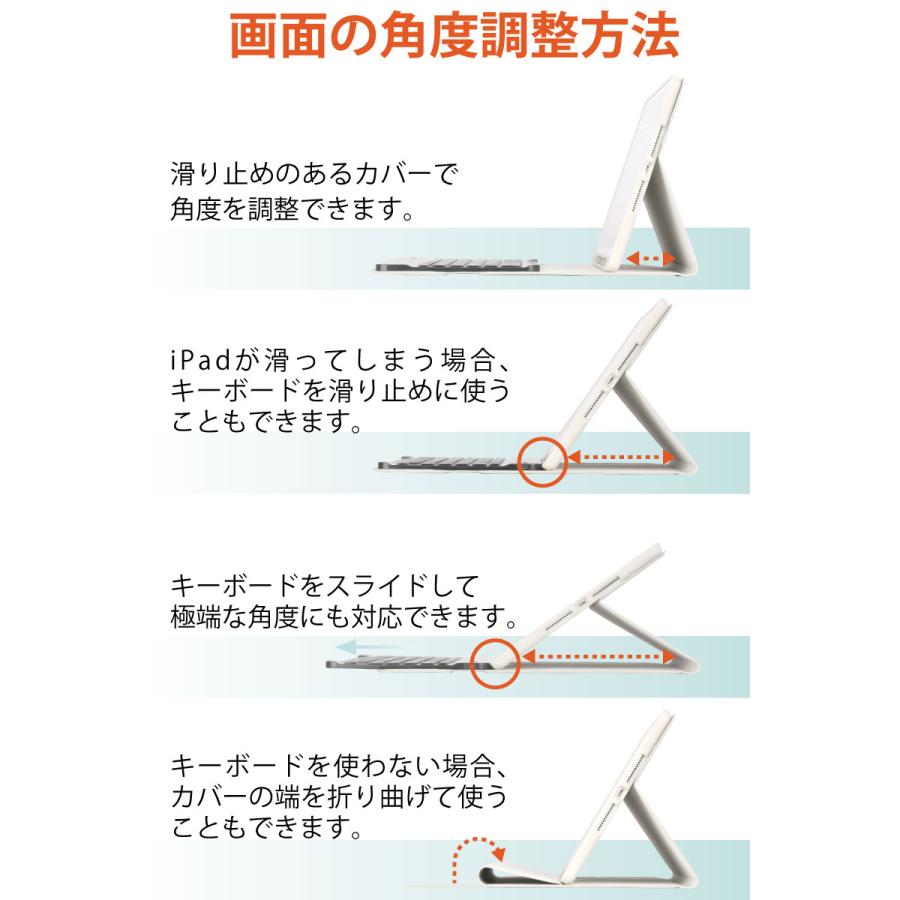 画面の角度調整方法

滑り止めのあるカバーで角度を調整できます。

iPadが滑ってしまう場合、キーボードを滑り止めに使うこともできます。

キーボードをスライドして極端な角度にも対応できます。

キーボードを使わない場合、カバーの端を折り曲げて使うこともできます。