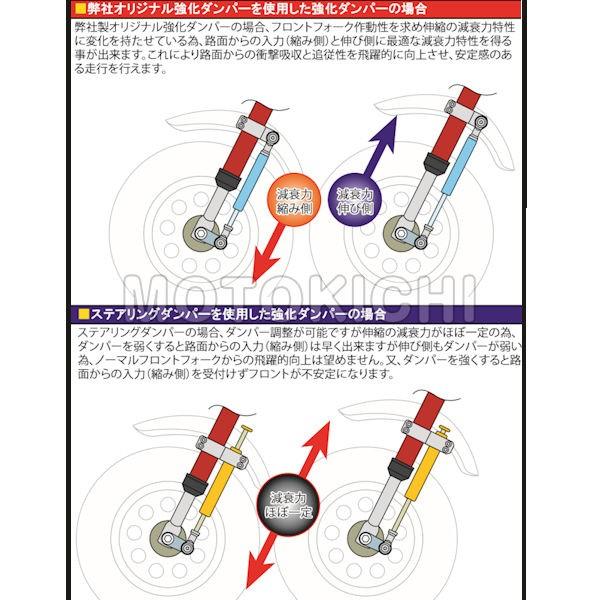 ■弊社オリジナル強化ダンパーを使用した強化ダンパーの場合

弊社製オリジナル強化ダンパーの場合、フロントフォーク作動性を求め伸縮の減衰力特性に変化を持たせている為、路面からの入力（縮み側）と伸び側に最適な減衰力特性を得る事が出来ます。これにより路面からの衝撃吸収と追従性を飛躍的に向上させ、安定感のある走行を行えます。

減衰力
縮み側

減衰力
伸び側

MOTOKICHI

■ステアリングダンパーを使用した強化ダンパーの場合

ステアリングダンパーの場合、ダンパー調整が可能ですが伸縮の減衰力がほぼ一定の為、ダンパーを弱くすると路面からの入力（縮み側）は早く出来ますが伸び側もダンパーが弱い為、ノーマルフロントフォークからの飛躍的向上は望めません。又、ダンパーを強くすると路面からの入力（縮み側）を受付けずフロントが不安定になります。

減衰力
ほぼ一定