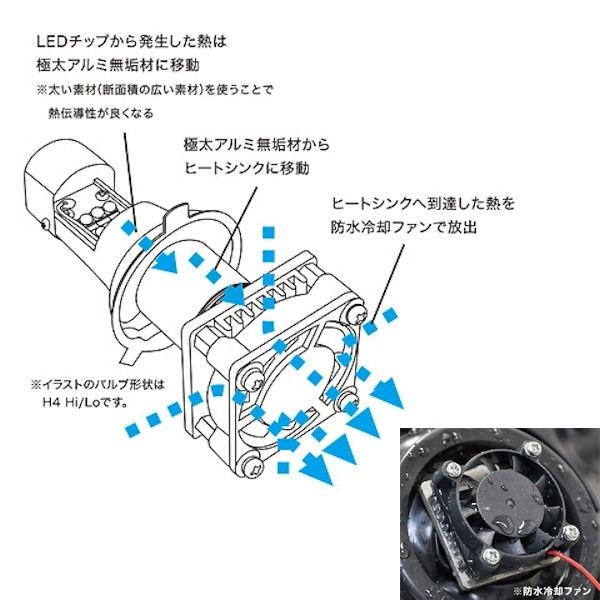 LEDチップから発生した熱は
極太アルミ無垢材に移動
※太い素材(断面積の広い素材)を使うことで
熱伝導性が良くなる

極太アルミ無垢材から
ヒートシンクに移動

ヒートシンクへ到達した熱を
防水冷却ファンで放出

※イラストのバルブ形状は
H4 Hi/Loです。

※防水冷却ファン