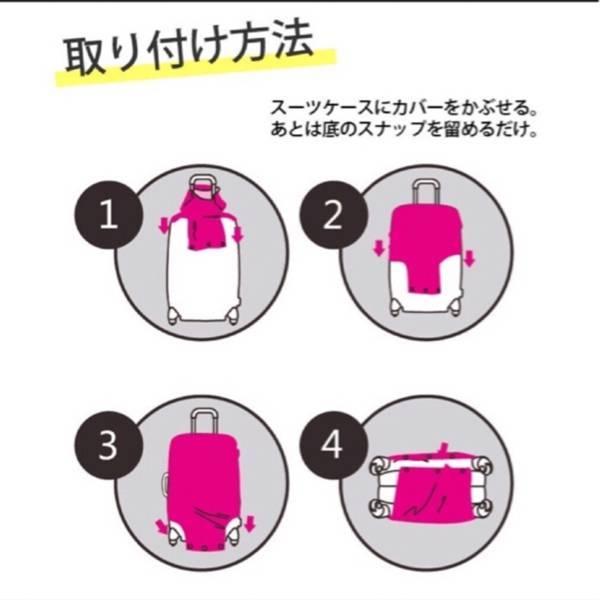 取り付け方法

スーツケースにカバーをかぶせる。
あとは底のスナップを留めるだけ。

1

2

3

4