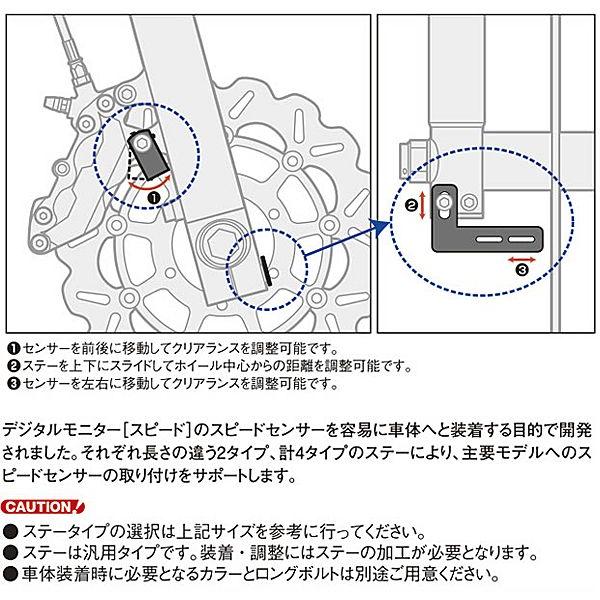 ❶

❷

❸

❶センサーを前後に移動してクリアランスを調整可能です。
❷ステーを上下にスライドしてホイール中心からの距離を調整可能です。
❸センサーを左右に移動してクリアランスを調整可能です。

デジタルモニター[スピード]のスピードセンサーを容易に車体へと装着する目的で開発されました。それぞれ長さの違う2タイプ、計4タイプのステーにより、主要モデルへのスピードセンサーの取り付けをサポートします。

CAUTION!

● ステータイプの選択は上記サイズを参考に行ってください。
● ステーは汎用タイプです。装着・調整にはステーの加工が必要となります。
● 車体装着時に必要となるカラーとロングボルトは別途ご用意ください。