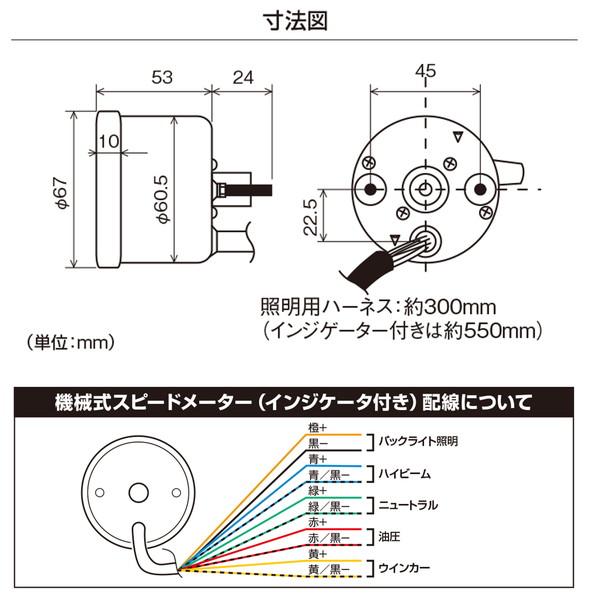 寸法図

53
24
10
φ67
φ60.5
45
22.5

照明用ハーネス：約300mm
（インジゲーター付きは約550mm）

（単位：mm）

機械式スピードメーター（インジケータ付き）配線について

橙+
黒−
バックライト照明
青+
青／黒−
ハイビーム
緑+
緑／黒−
ニュートラル
赤+
赤／黒−
油圧
黄+
黄／黒−
ウインカー