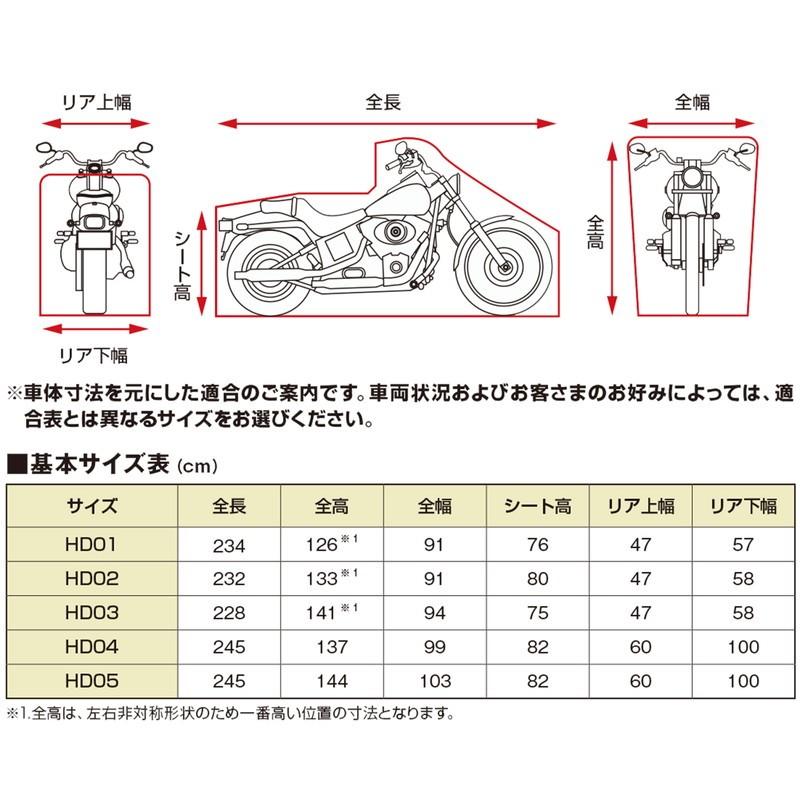 リア上幅

全長

全幅

シート高

全高

リア下幅

※車体寸法を元にした適合のご案内です。車両状況およびお客さまのお好みによっては、適合表とは異なるサイズをお選びください。

■基本サイズ表 (cm)

| サイズ | 全長 | 全高 | 全幅 | シート高 | リア上幅 | リア下幅 |
|---|---|---|---|---|---|---|
| HD01 | 234 | 126※1 | 91 | 76 | 47 | 57 |
| HD02 | 232 | 133※1 | 91 | 80 | 47 | 58 |
| HD03 | 228 | 141※1 | 94 | 75 | 47 | 58 |
| HD04 | 245 | 137 | 99 | 82 | 60 | 100 |
| HD05 | 245 | 144 | 103 | 82 | 60 | 100 |

※1.全高は、左右非対称形状のため一番高い位置の寸法となります。