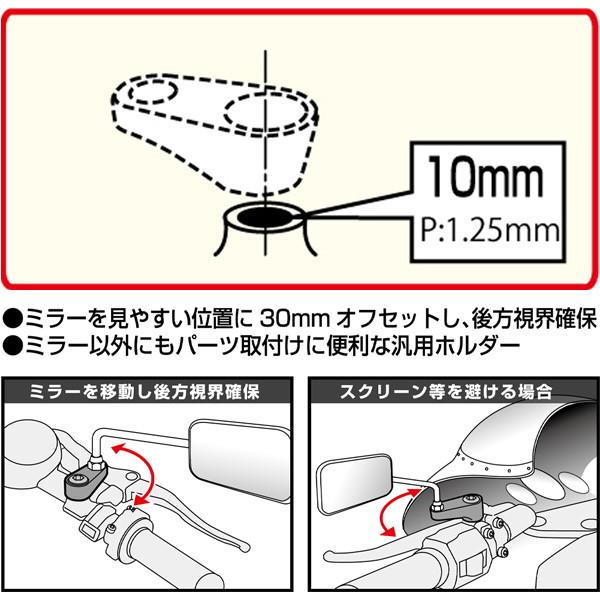 10mm
P:1.25mm

●ミラーを見やすい位置に 30mm オフセットし、後方視界確保
●ミラー以外にもパーツ取付けに便利な汎用ホルダー

ミラーを移動し後方視界確保

スクリーン等を避ける場合