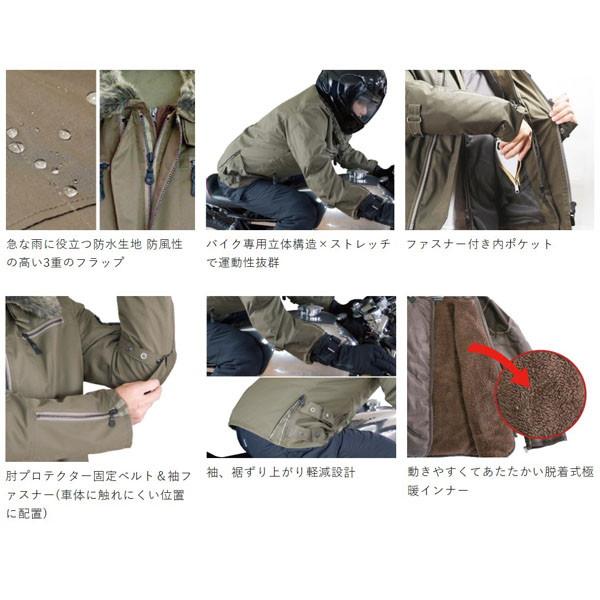 急な雨に役立つ防水生地 防風性の高い3重のフラップ

バイク専用立体構造×ストレッチで運動性抜群

ファスナー付き内ポケット

肘プロテクター固定ベルト＆袖ファスナー(車体に触れにくい位置に配置)

袖、裾ずり上がり軽減設計

動きやすくてあたたかい脱着式極暖インナー