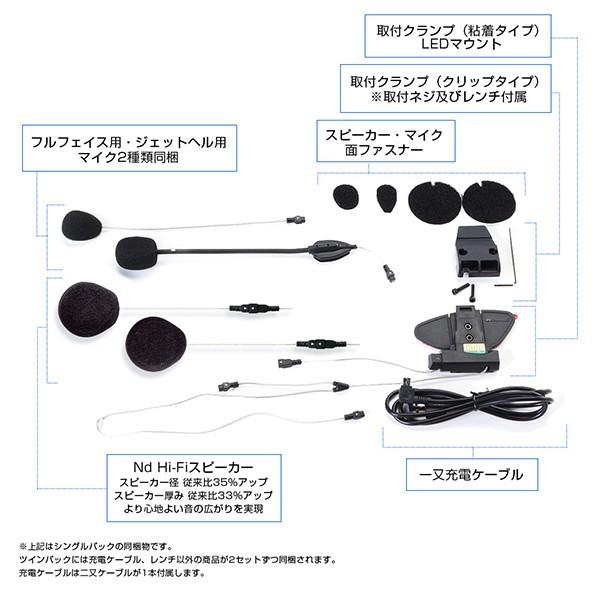 取付クランプ（粘着タイプ）
LEDマウント

取付クランプ（クリップタイプ）
※取付ネジ及びレンチ付属

フルフェイス用・ジェットヘル用
マイク2種類同梱

スピーカー・マイク
面ファスナー

Nd Hi-Fiスピーカー
スピーカー径 従来比35%アップ
スピーカー厚み 従来比33%アップ
より心地よい音の広がりを実現

一又充電ケーブル

※上記はシングルパックの同梱物です。
ツインパックには充電ケーブル、レンチ以外の商品が2セットずつ同梱されます。
充電ケーブルは二又ケーブルが1本付属します。