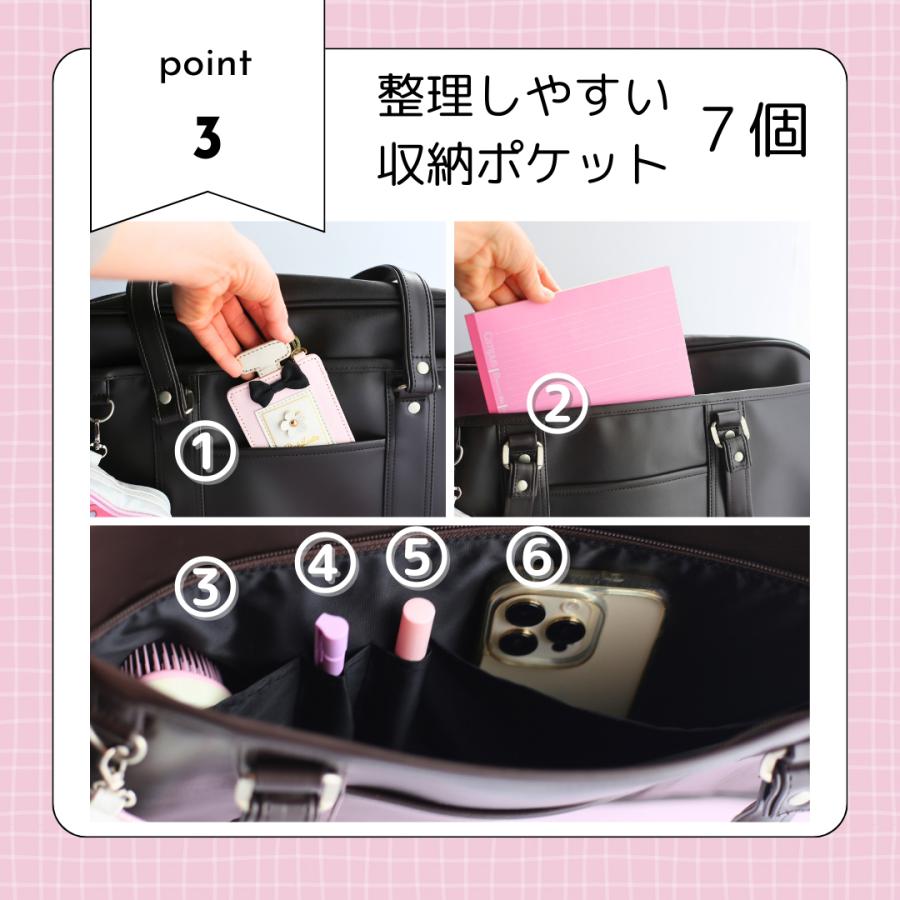 point
3

整理しやすい
収納ポケット　７個

①
②
③
④
⑤
⑥