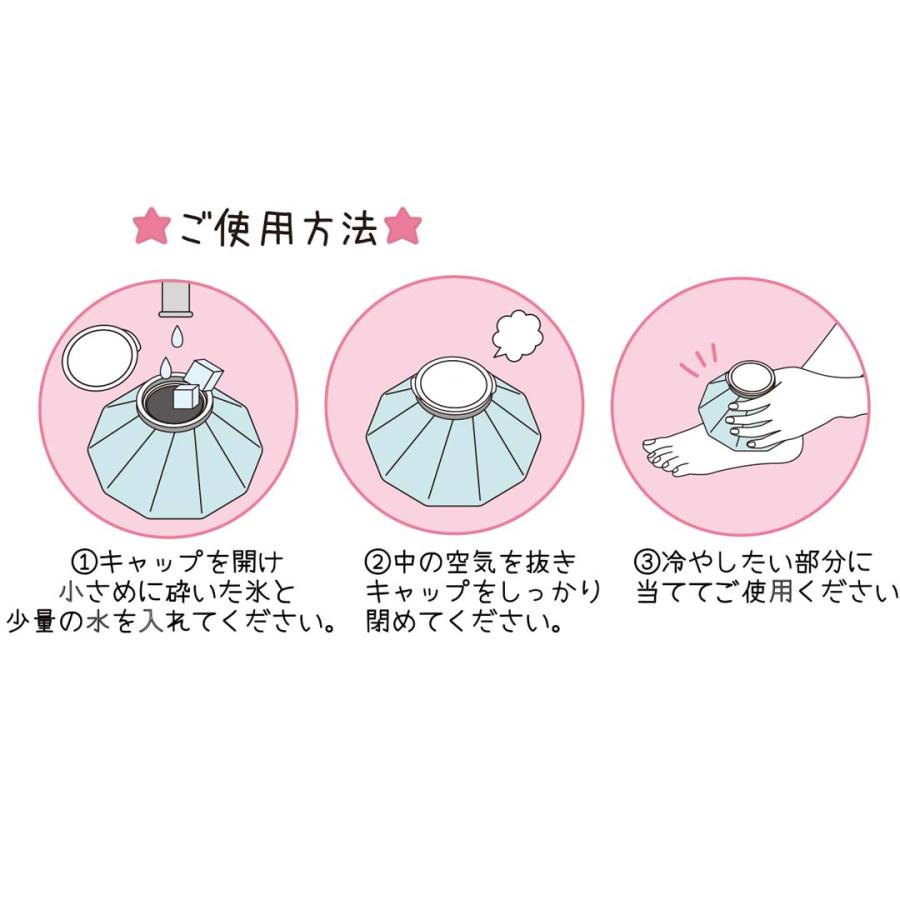 ★ご使用方法★

①キャップを開け
小さめに砕いた氷と
少量の水を入れてください。

②中の空気を抜き
キャップをしっかり
閉めてください。

③冷やしたい部分に
当ててご使用ください