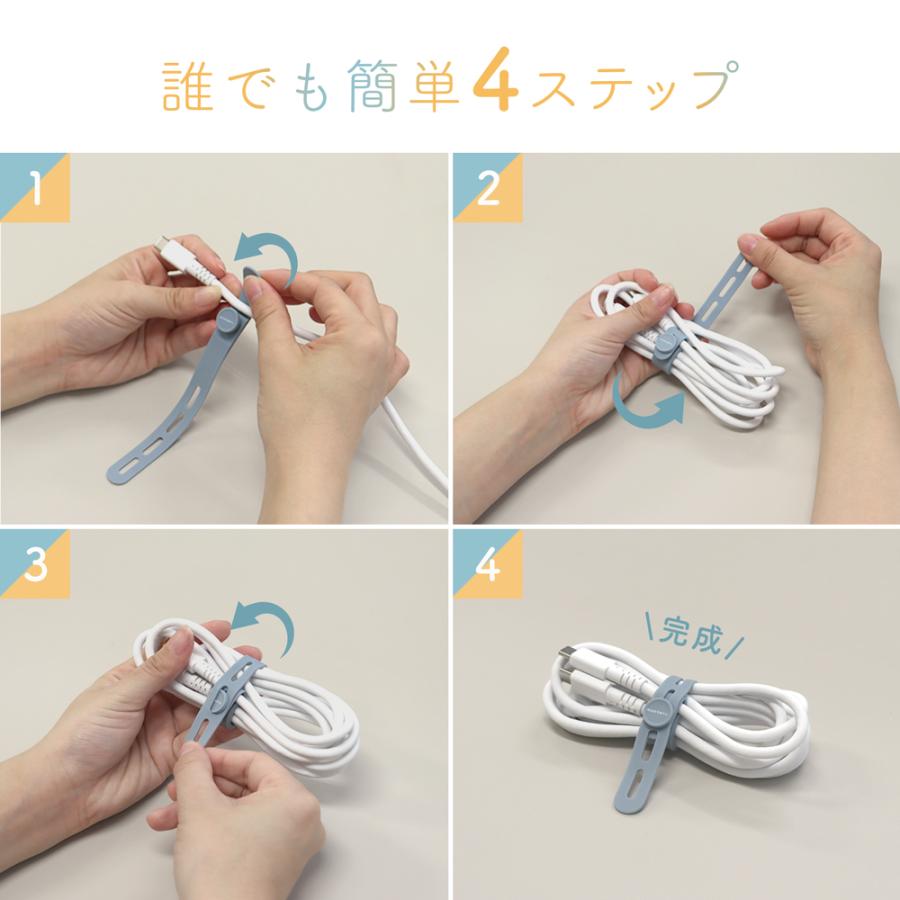 誰でも簡単4ステップ

1

2

3

4

\完成/