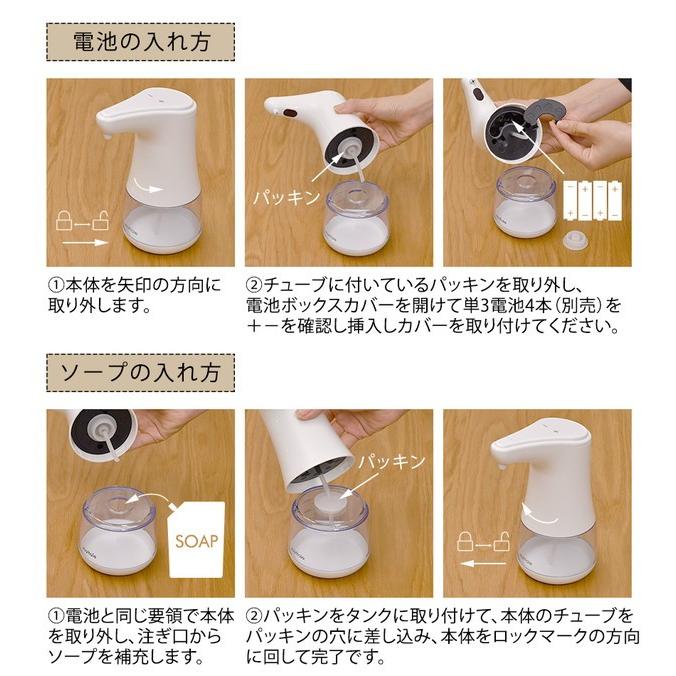 電池の入れ方

パッキン

①本体を矢印の方向に取り外します。

②チューブに付いているパッキンを取り外し、電池ボックスカバーを開けて単3電池4本（別売）を＋－を確認し挿入しカバーを取り付けてください。

ソープの入れ方

SOAP

パッキン

①電池と同じ要領で本体を取り外し、注ぎ口からソープを補充します。

②パッキンをタンクに取り付けて、本体のチューブをパッキンの穴に差し込み、本体をロックマークの方向に回して完了です。