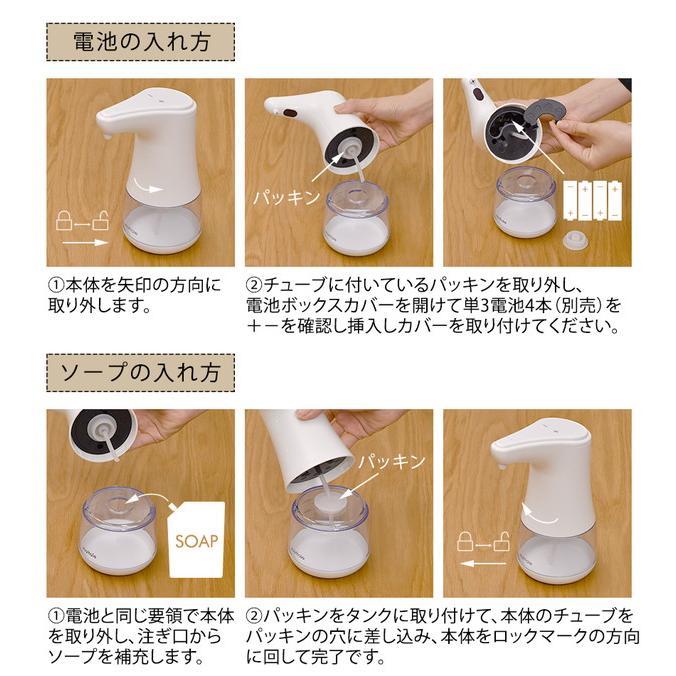 電池の入れ方

パッキン

①本体を矢印の方向に取り外します。

②チューブに付いているパッキンを取り外し、電池ボックスカバーを開けて単3電池4本（別売）を＋－を確認し挿入しカバーを取り付けてください。

ソープの入れ方

SOAP

パッキン

①電池と同じ要領で本体を取り外し、注ぎ口からソープを補充します。

②パッキンをタンクに取り付けて、本体のチューブをパッキンの穴に差し込み、本体をロックマークの方向に回して完了です。