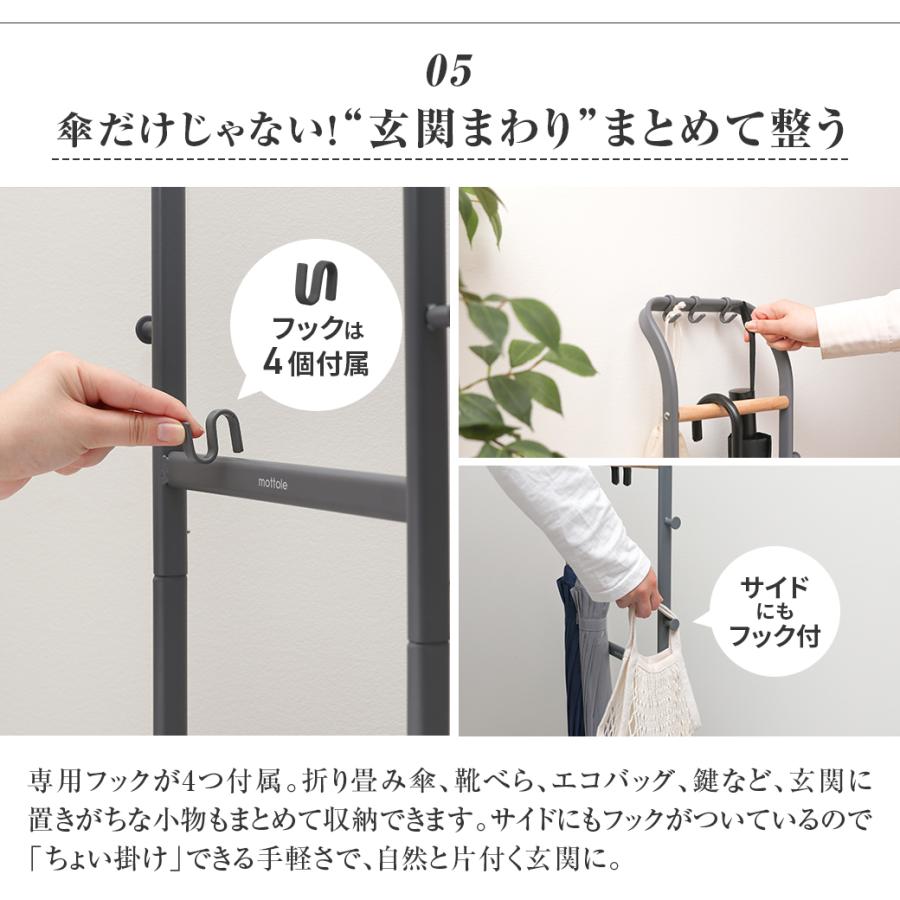 05

傘だけじゃない!“玄関まわり”まとめて整う

フックは
4個付属

mottole

サイド
にも
フック付

専用フックが4つ付属。折り畳み傘、靴べら、エコバッグ、鍵など、玄関に置きがちな小物もまとめて収納できます。サイドにもフックがついているので「ちょい掛け」できる手軽さで、自然と片付く玄関に。