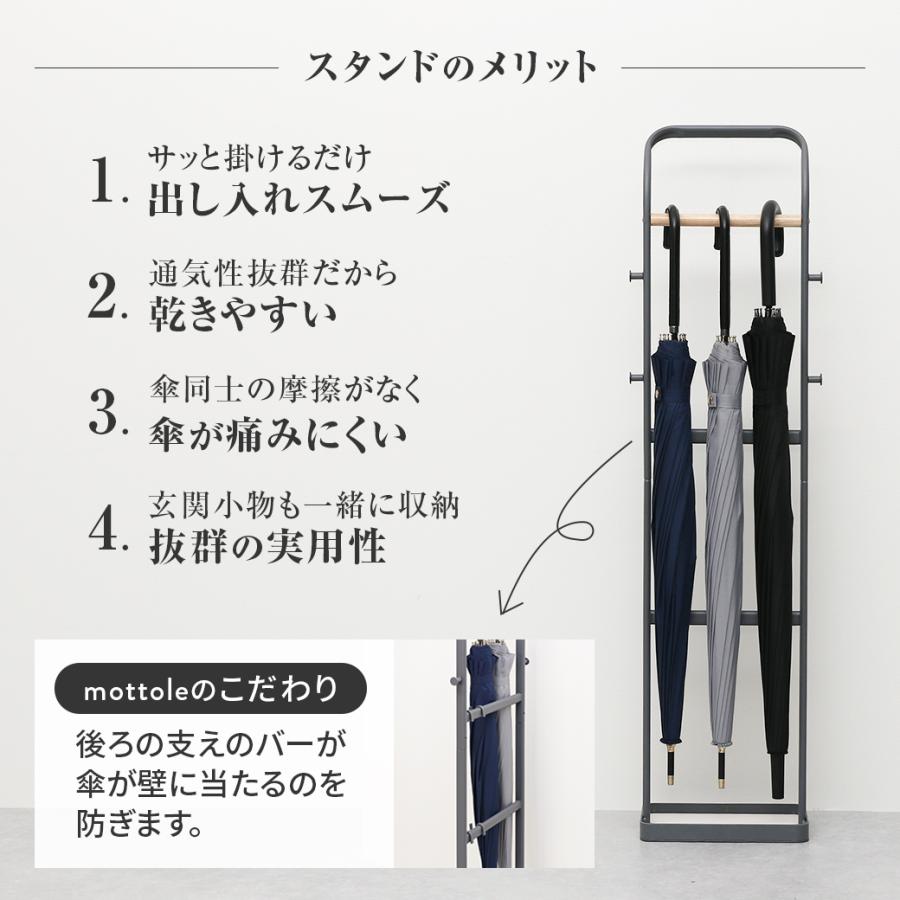 スタンドのメリット

1. サッと掛けるだけ
出し入れスムーズ

2. 通気性抜群だから
乾きやすい

3. 傘同士の摩擦がなく
傘が痛みにくい

4. 玄関小物も一緒に収納
抜群の実用性

mottoleのこだわり

後ろの支えのバーが傘が壁に当たるのを防ぎます。