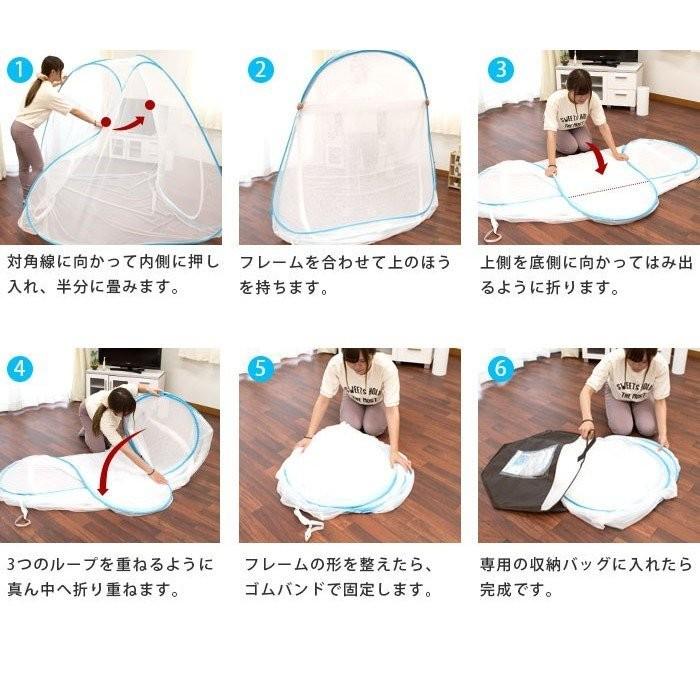 1

対角線に向かって内側に押し入れ、半分に畳みます。

2

フレームを合わせて上のほうを持ちます。

3

上側を底側に向かってはみ出るように折ります。

4

3つのループを重ねるように真ん中へ折り重ねます。

5

フレームの形を整えたら、ゴムバンドで固定します。

6

専用の収納バッグに入れたら完成です。