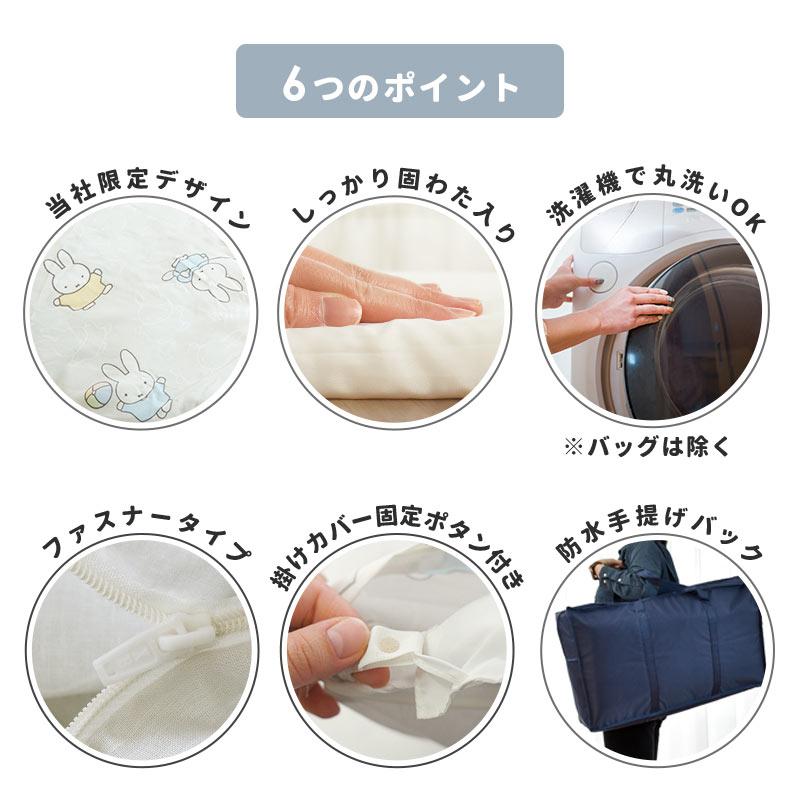 6つのポイント

当社限定デザイン

しっかり固わた入り

洗濯機で丸洗いOK

※バッグは除く

ファスナータイプ

掛けカバー固定ボタン付き

防水手提げバック