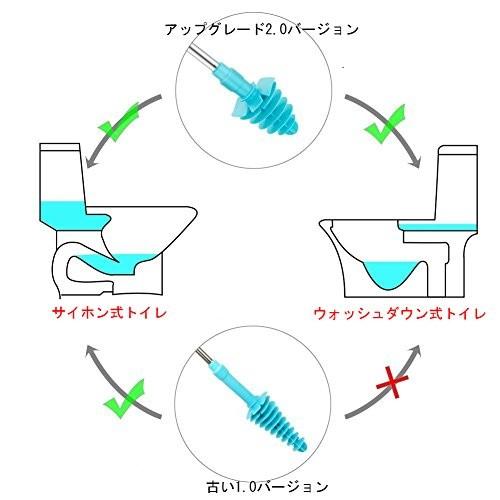 アップグレード2.0バージョン

サイホン式トイレ

ウォッシュダウン式トイレ

古い1.0バージョン