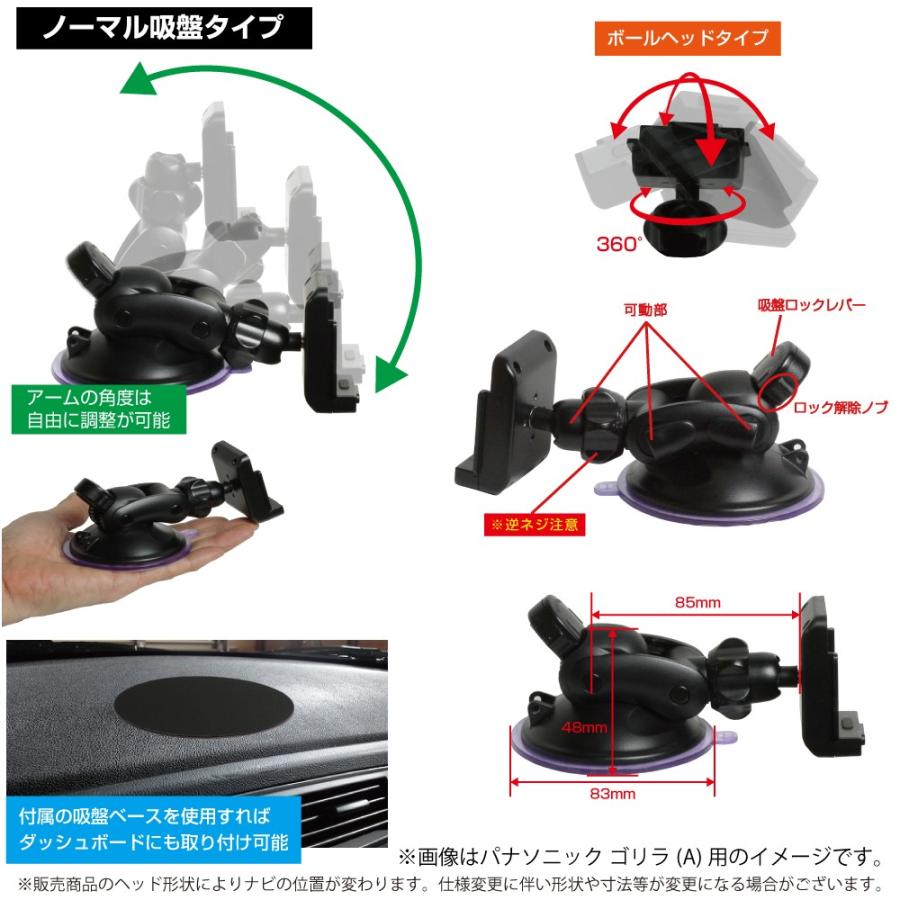 ノーマル吸盤タイプ

ボールヘッドタイプ

360°

アームの角度は自由に調整が可能

可動部

吸盤ロックレバー

ロック解除ノブ

※逆ネジ注意

85mm

48mm

83mm

付属の吸盤ベースを使用すればダッシュボードにも取り付け可能

※画像はパナソニック ゴリラ (A) 用のイメージです。

※販売商品のヘッド形状によりナビの位置が変わります。仕様変更に伴い形状や寸法等が変更になる場合がございます。