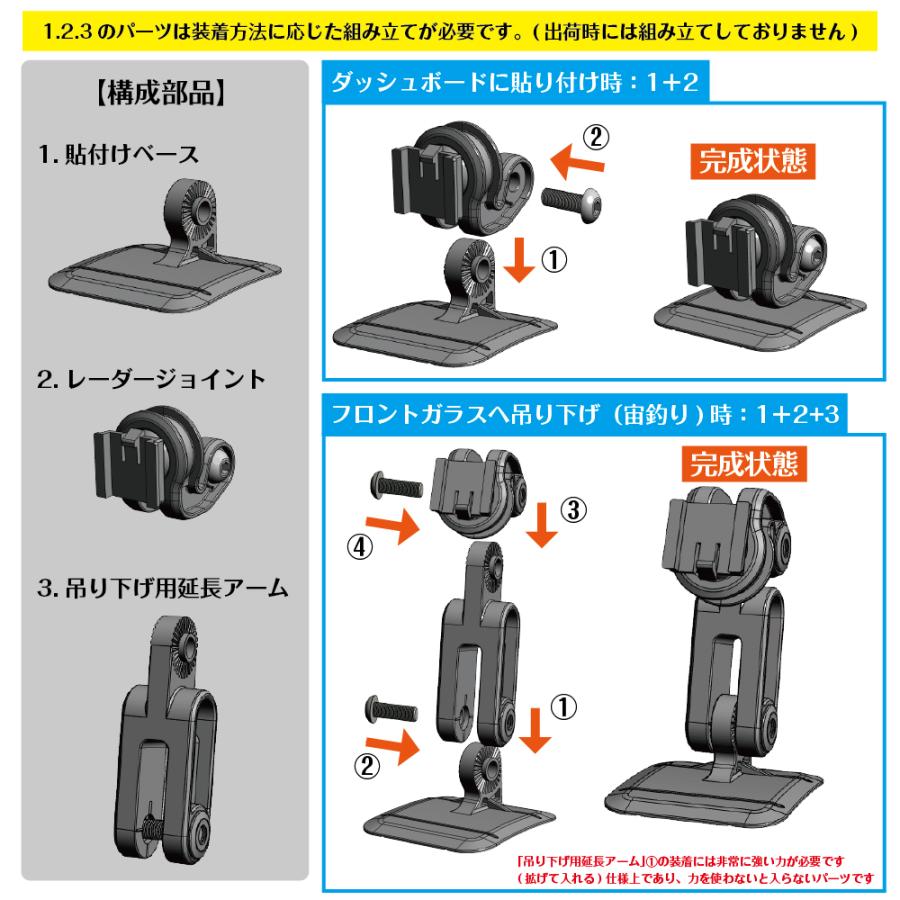 1.2.3 のパーツは装着方法に応じた組み立てが必要です。( 出荷時には組み立てしておりません )

【構成部品】

1. 貼付けベース

2. レーダージョイント

3. 吊り下げ用延長アーム

ダッシュボードに貼り付け時：1+2

②

①

完成状態

フロントガラスへ吊り下げ（宙釣り）時：1+2+3

③

④

①

②

完成状態

「吊り下げ用延長アーム」①の装着には非常に強い力が必要です（拡げて入れる）仕様上であり、力を使わないと入らないパーツです