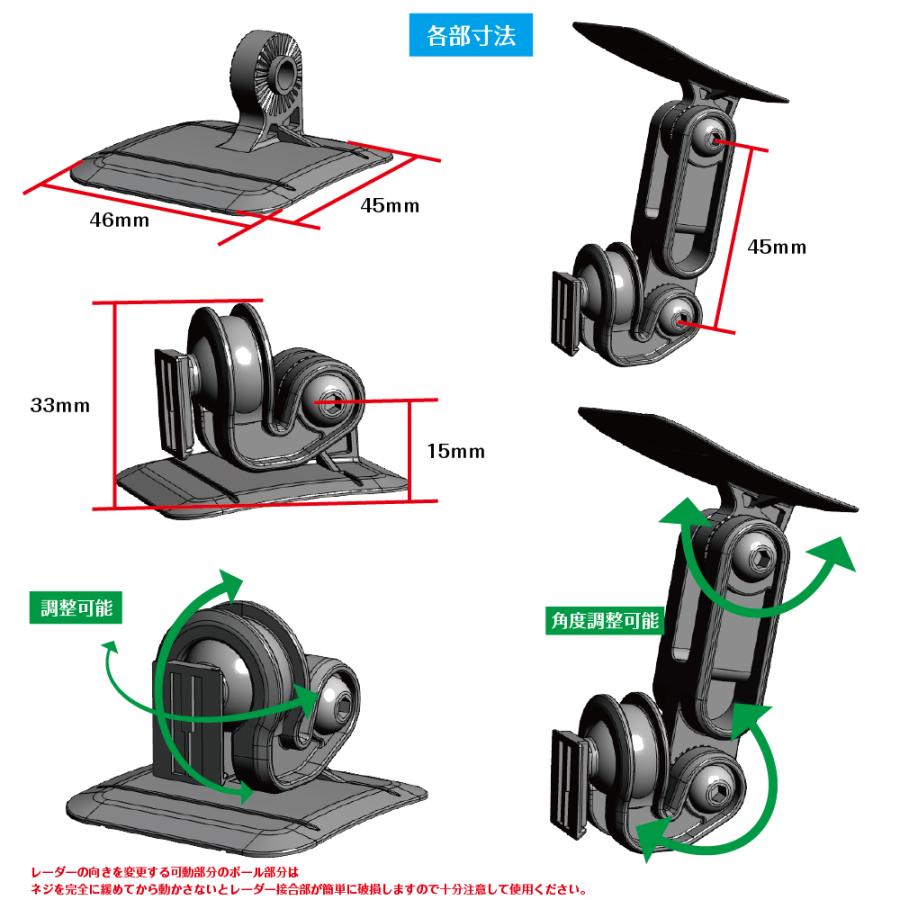 各部寸法

46mm

45mm

45mm

33mm

15mm

調整可能

角度調整可能

レーダーの向きを変更する可動部分のボール部分は
ネジを完全に緩めてから動かさないとレーダー接合部が簡単に破損しますので十分注意して使用ください。