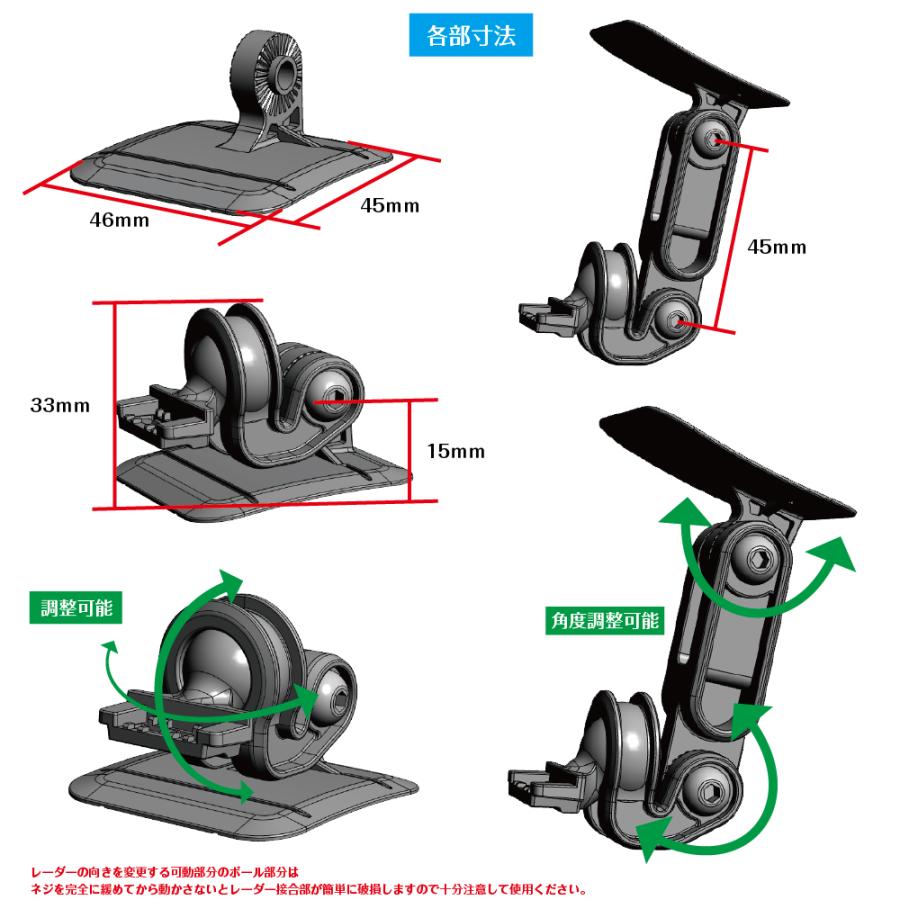 各部寸法

46mm

45mm

45mm

33mm

15mm

調整可能

角度調整可能

レーダーの向きを変更する可動部分のボール部分は
ネジを完全に緩めてから動かさないとレーダー接合部が簡単に破損しますので十分注意して使用ください。