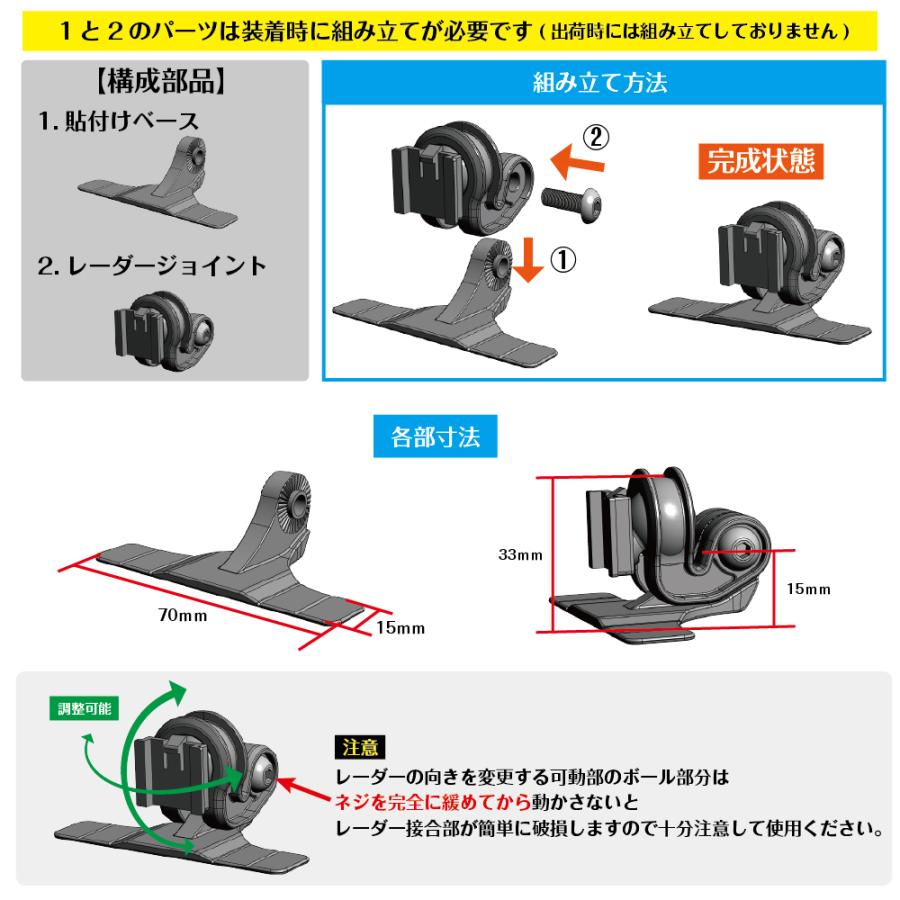 １と２のパーツは装着時に組み立てが必要です（出荷時には組み立てしておりません）

【構成部品】

1. 貼付けベース

2. レーダージョイント

組み立て方法

②

①

完成状態

各部寸法

70mm

15mm

33mm

15mm

調整可能

注意

レーダーの向きを変更する可動部のボール部分は
ネジを完全に緩めてから動かさないと
レーダー接合部が簡単に破損しますので十分注意して使用ください。